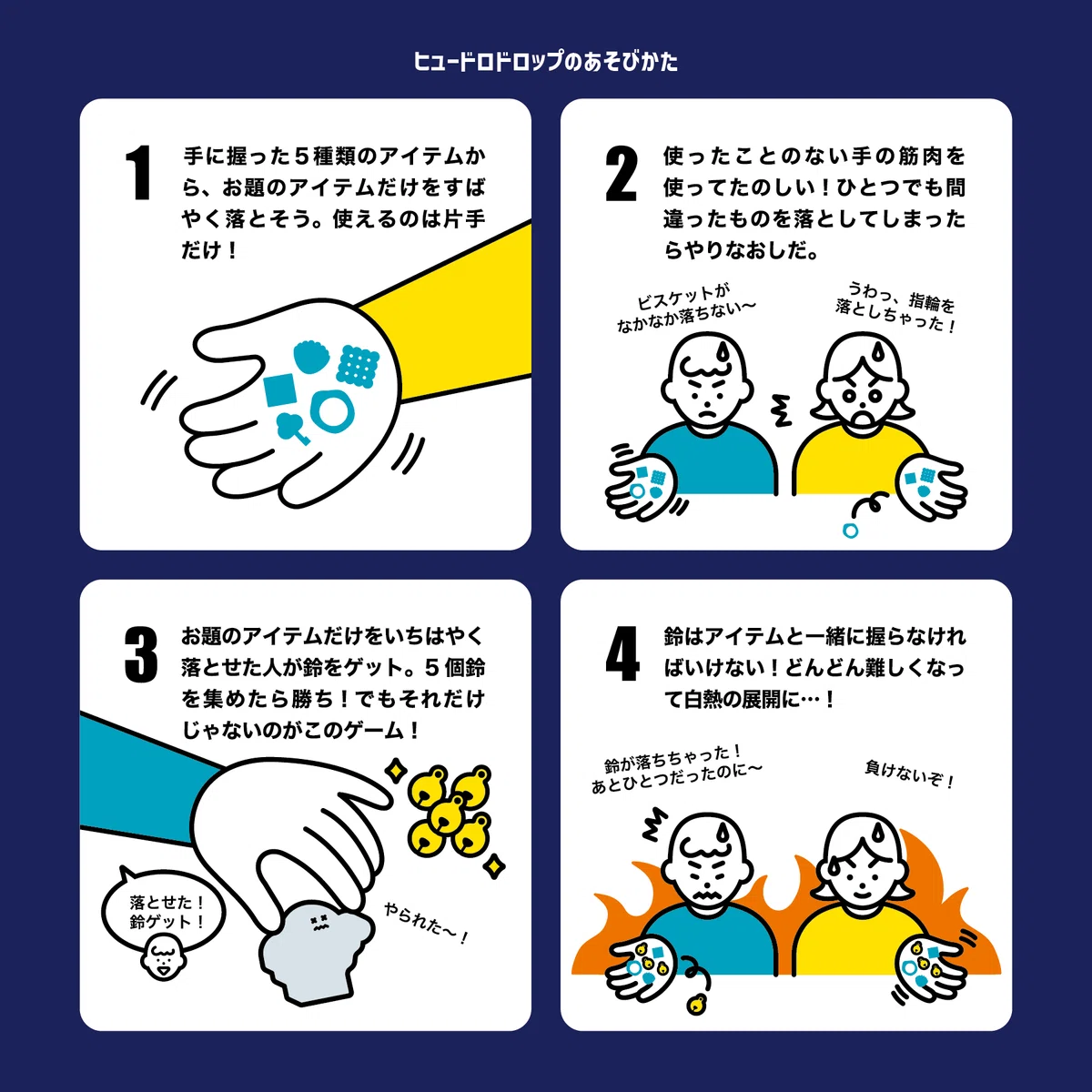 ヒュードロドロップのあそびかた

1
手に握った５種類のアイテムから、お題のアイテムだけをすばやく落とそう。使えるのは片手だけ！

2
使ったことのない手の筋肉を使ってたのしい！ひとつでも間違ったものを落としてしまったらやりなおしだ。

ビスケットがなかなか落ちない〜

うわっ、指輪を落としちゃった！

3
お題のアイテムだけをいちはやく落とせた人が鈴をゲット。５個鈴を集めたら勝ち！でもそれだけじゃないのがこのゲーム！

落とせた！鈴ゲット！

やられた〜！

4
鈴はアイテムと一緒に握らなければいけない！どんどん難しくなって白熱の展開に…！

鈴が落ちちゃった！あとひとつだったのに〜

負けないぞ！