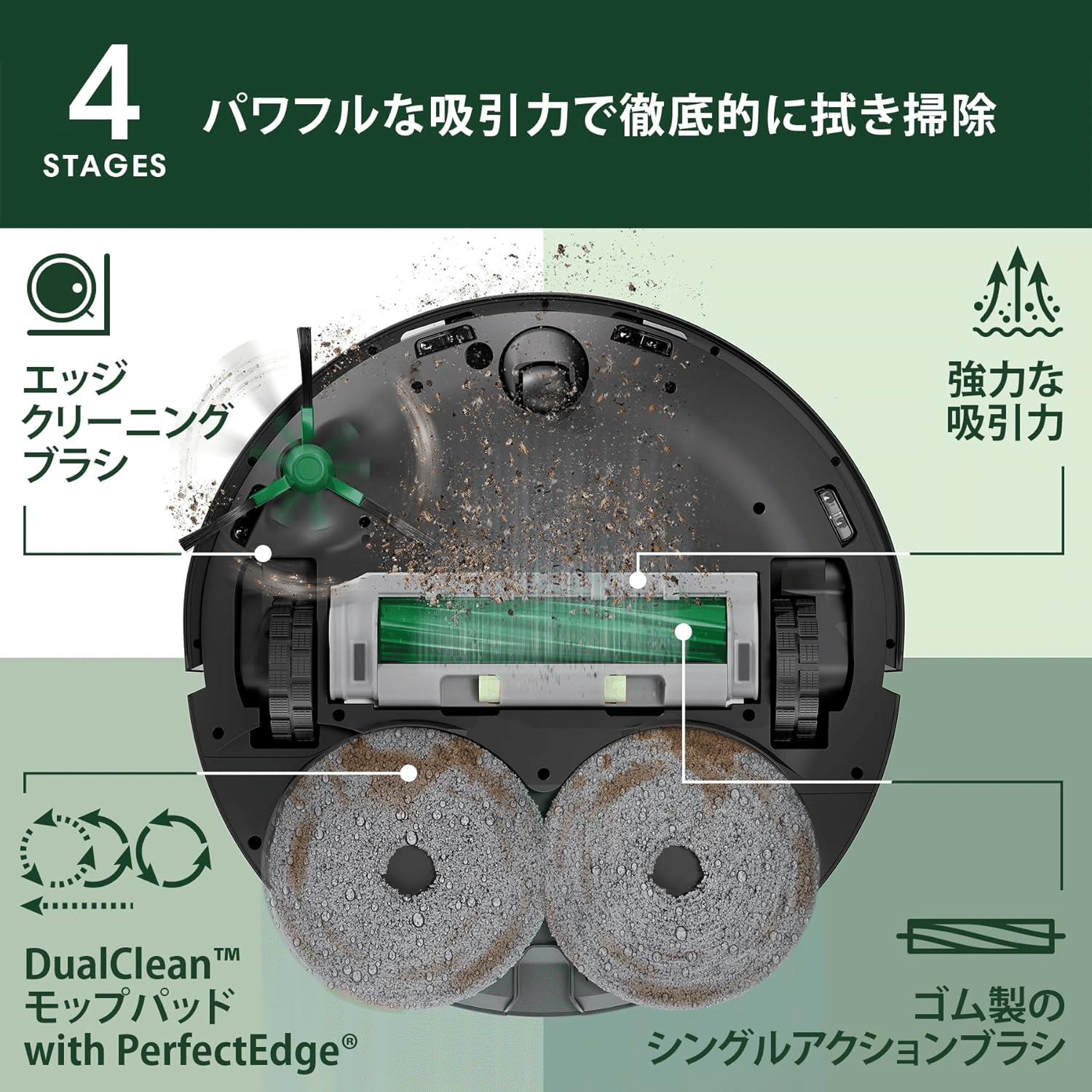 4
STAGES

パワフルな吸引力で徹底的に拭き掃除

エッジ
クリーニング
ブラシ

強力な
吸引力

DualClean™
モップパッド
with PerfectEdge®

ゴム製の
シングルアクションブラシ