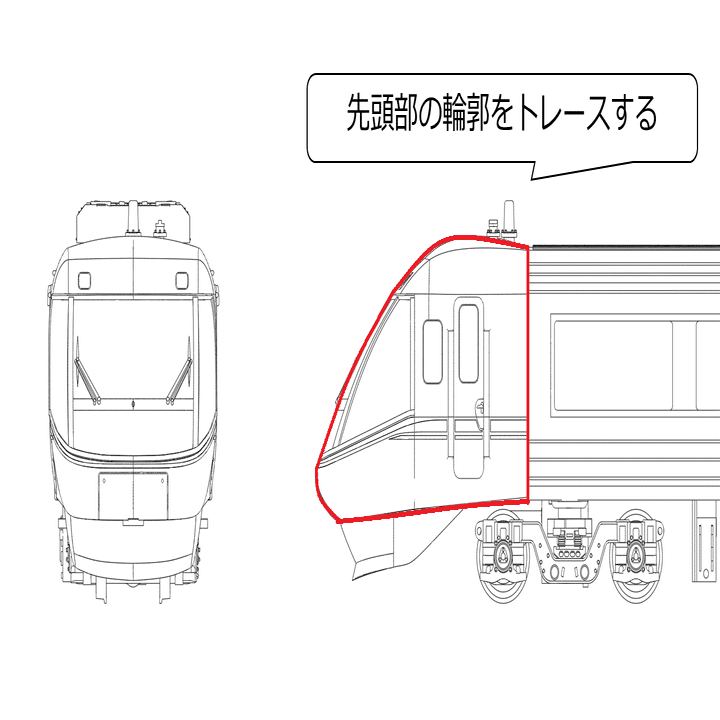 先頭部の輪郭をトレースする