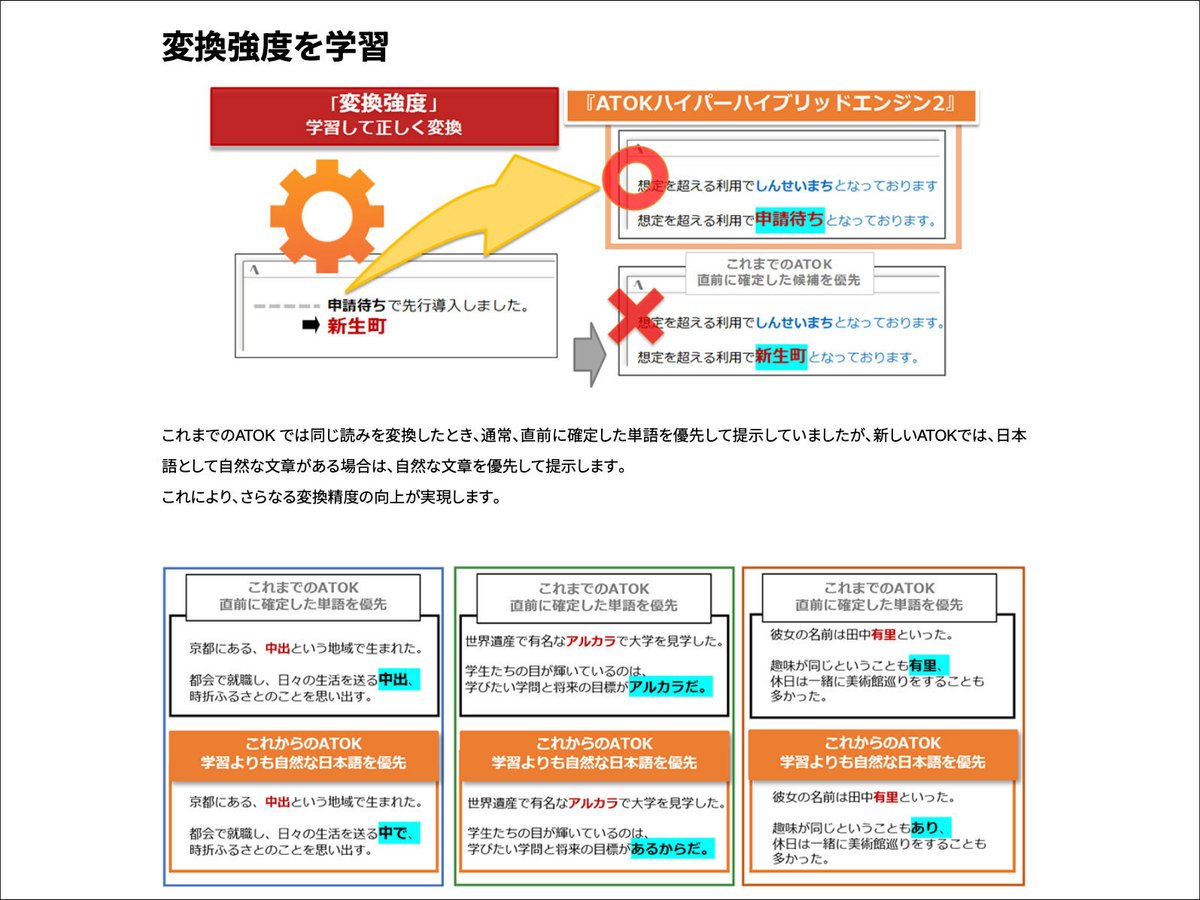 変換強度を学習

「変換強度」
学習して正しく変換

『ATOKハイパーハイブリッドエンジン2』

想定を超える利用でしんせいまちとなっております

想定を超える利用で申請待ちとなっております。

申請待ちで先行導入しました。
➡ 新生町

これまでのATOK
直前に確定した候補を優先

想定を超える利用でしんせいまちとなっております。

想定を超える利用で新生町となっております。

これまでのATOK では同じ読みを変換したとき、通常、直前に確定した単語を優先して提示していましたが、新しいATOKでは、日本語として自然な文章がある場合は、自然な文章を優先して提示します。
これにより、さらなる変換精度の向上が実現します。

これまでのATOK
直前に確定した単語を優先

京都にある、中出という地域で生まれた。

都会で就職し、日々の生活を送る中出、時折ふるさとのことを思い出す。

これからのATOK
学習よりも自然な日本語を優先

京都にある、中出という地域で生まれた。

都会で就職し、日々の生活を送る中で、時折ふるさとのことを思い出す。

これまでのATOK
直前に確定した単語を優先

世界遺産で有名なアルカラで大学を見学した。

学生たちの目が輝いているのは、学びたい学問と将来の目標がアルカラだ。

これからのATOK
学習よりも自然な日本語を優先

世界遺産で有名なアルカラで大学を見学した。

学生たちの目が輝いているのは、学びたい学問と将来の目標があるからだ。

これまでのATOK
直前に確定した単語を優先

彼女の名前は田中有里といった。

趣味が同じということも有里、休日は一緒に美術館巡りをすることも多かった。

これからのATOK
学習よりも自然な日本語を優先

彼女の名前は田中有里といった。

趣味が同じということもあり、休日は一緒に美術館巡りをすることも多かった。