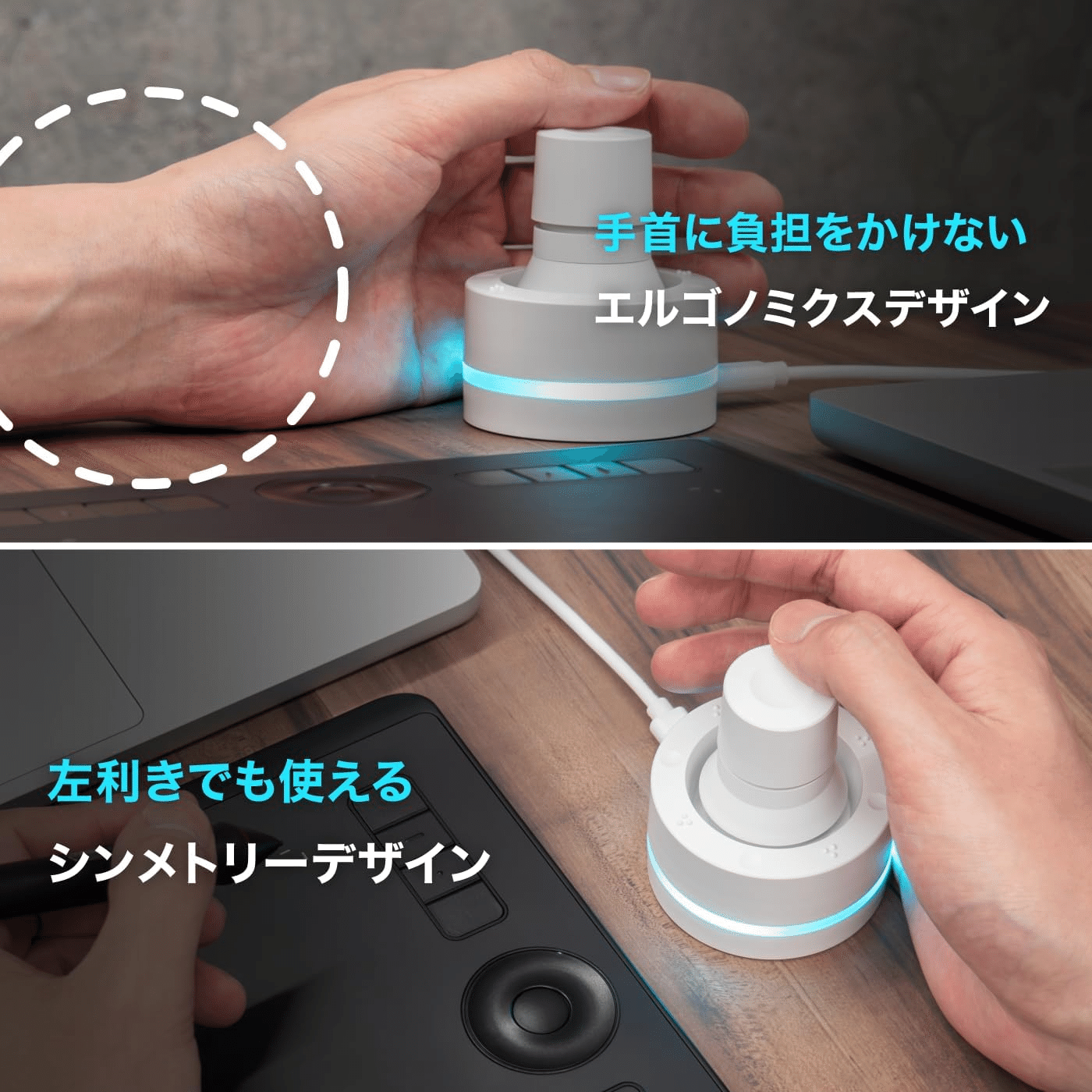 手首に負担をかけない

エルゴノミクスデザイン

左利きでも使える

シンメトリーデザイン