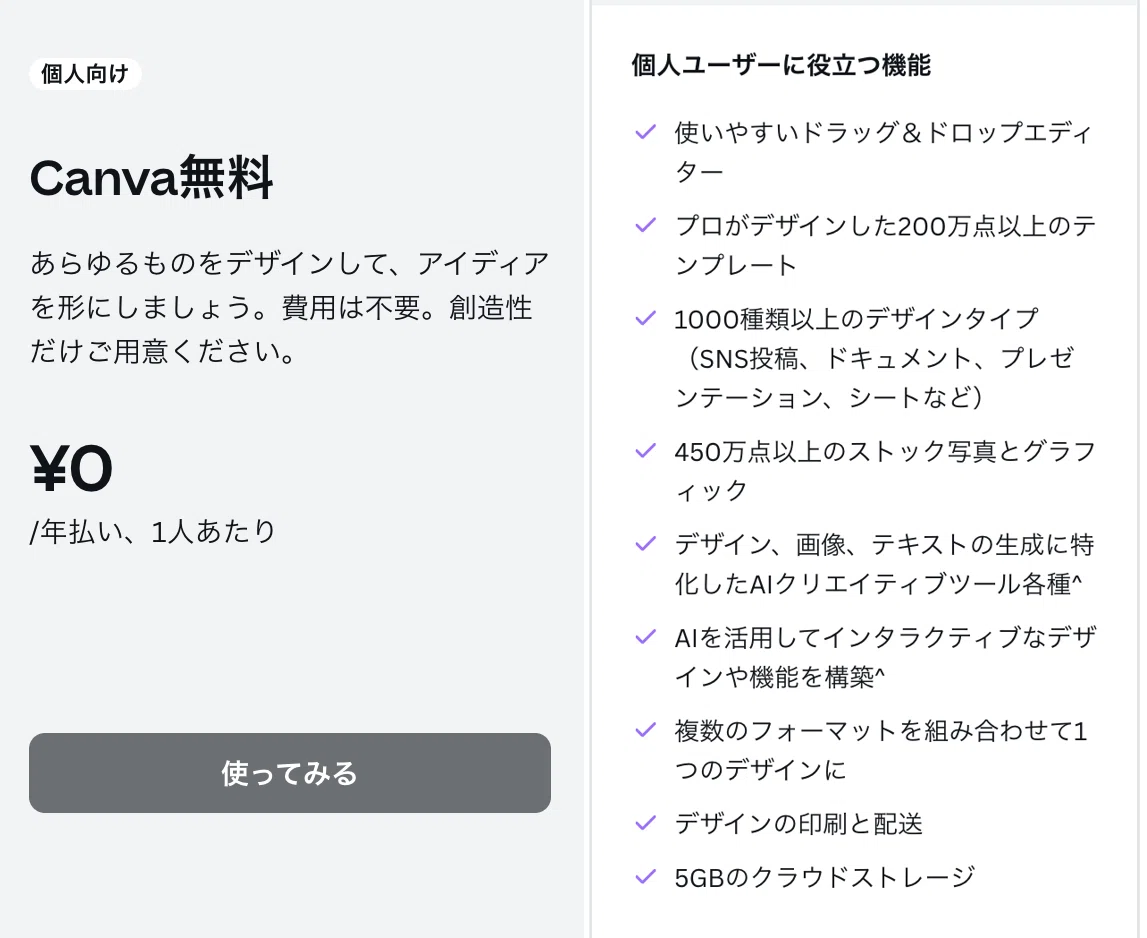 個人向け

Canva無料

あらゆるものをデザインして、アイディアを形にしましょう。費用は不要。創造性だけご用意ください。

¥0
/年払い、1人あたり

使ってみる

個人ユーザーに役立つ機能

使いやすいドラッグ＆ドロップエディター

プロがデザインした200万点以上のテンプレート

1000種類以上のデザインタイプ（SNS投稿、ドキュメント、プレゼンテーション、シートなど）

450万点以上のストック写真とグラフィック

デザイン、画像、テキストの生成に特化したAIクリエイティブツール各種^

AIを活用してインタラクティブなデザインや機能を構築^

複数のフォーマットを組み合わせて1つのデザインに

デザインの印刷と配送

5GBのクラウドストレージ