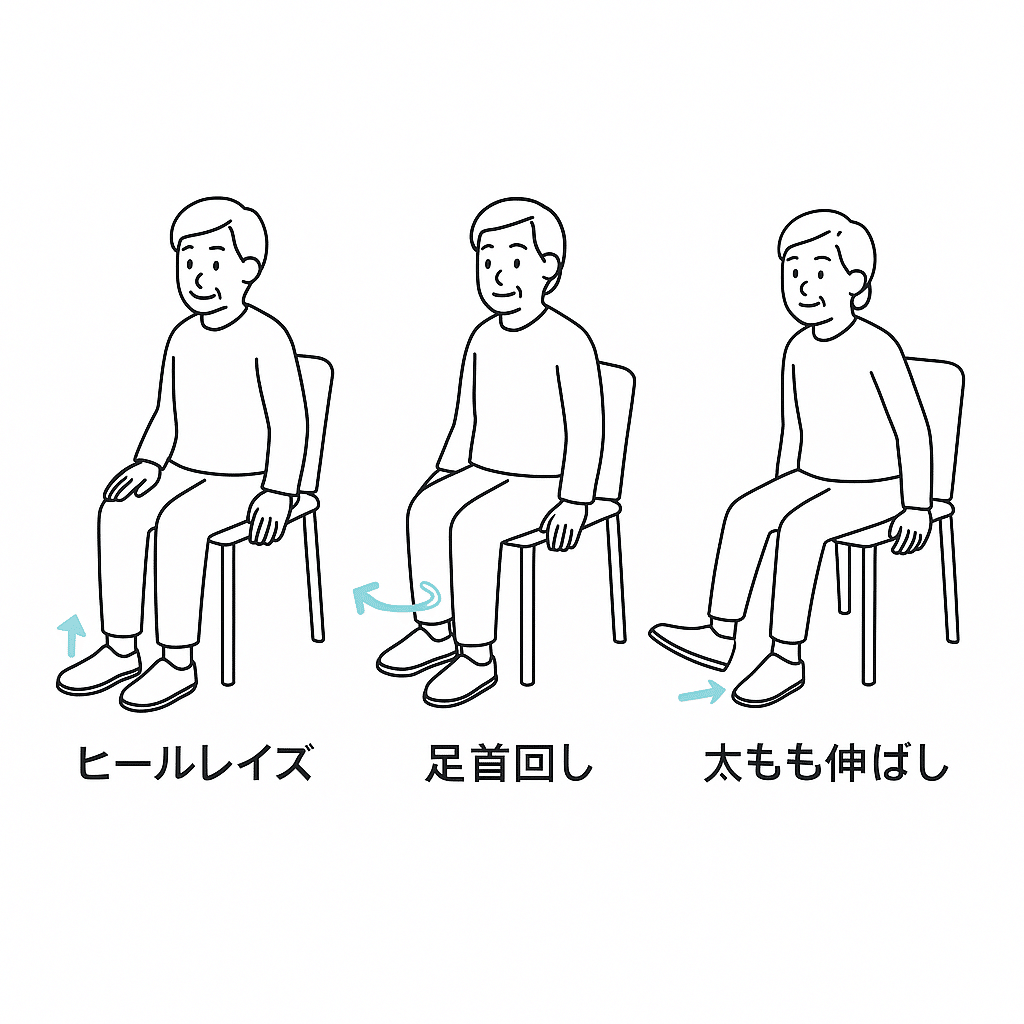 ヒールレイズ

足首回し

太もも伸ばし