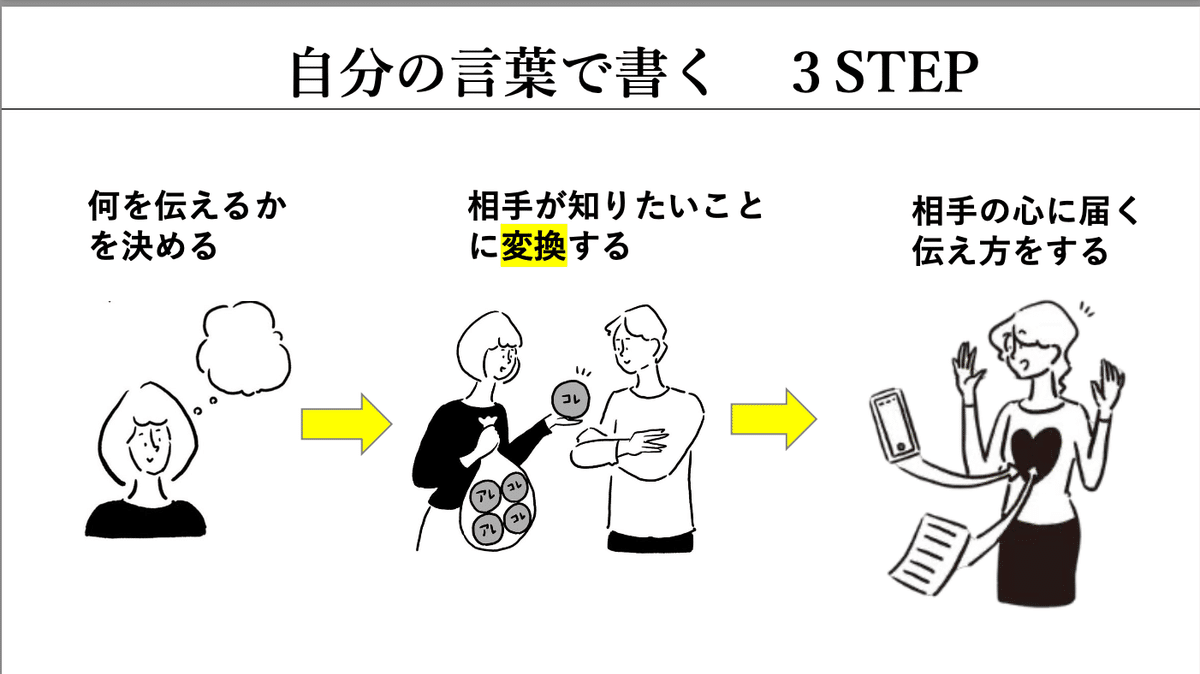 自分の言葉で書く　3 STEP

何を伝えるかを決める

相手が知りたいことに変換する

相手の心に届く伝え方をする

コレ

アレ

コレ

アレ

コレ