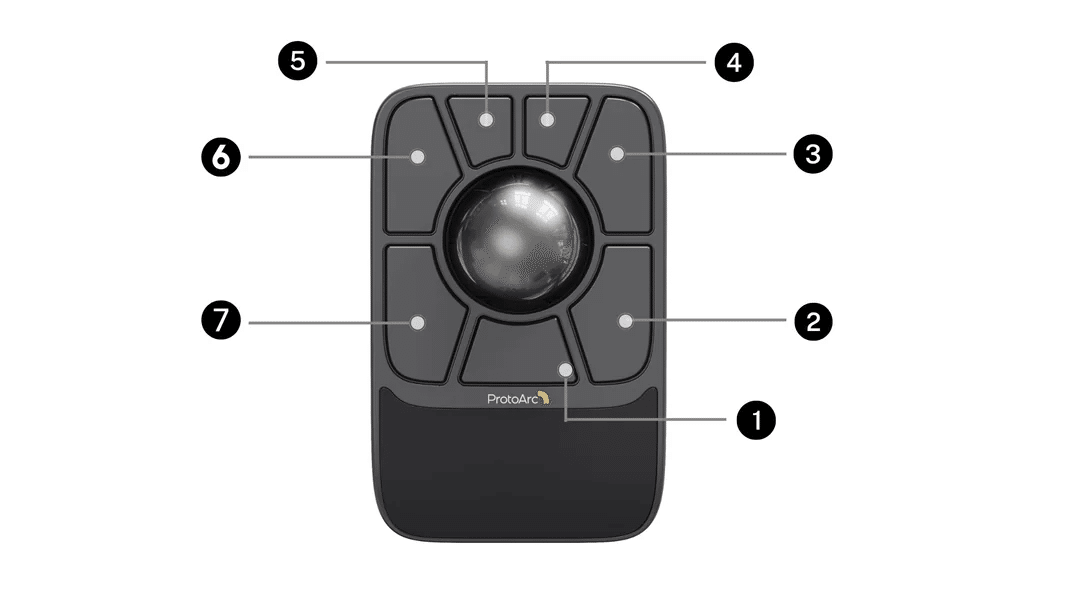 5
4
6
3
7
2
ProtoArc
1