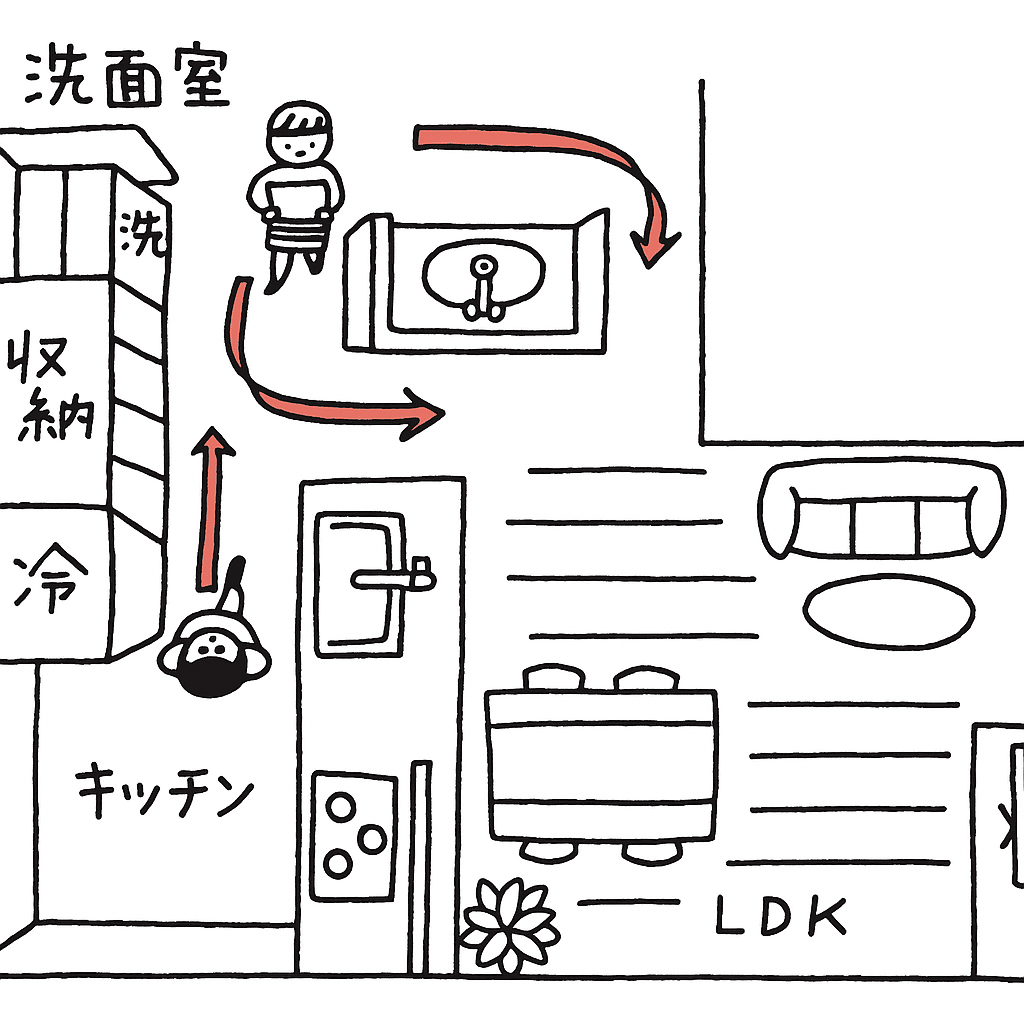 洗面室

洗

収納

冷

キッチン

LDK