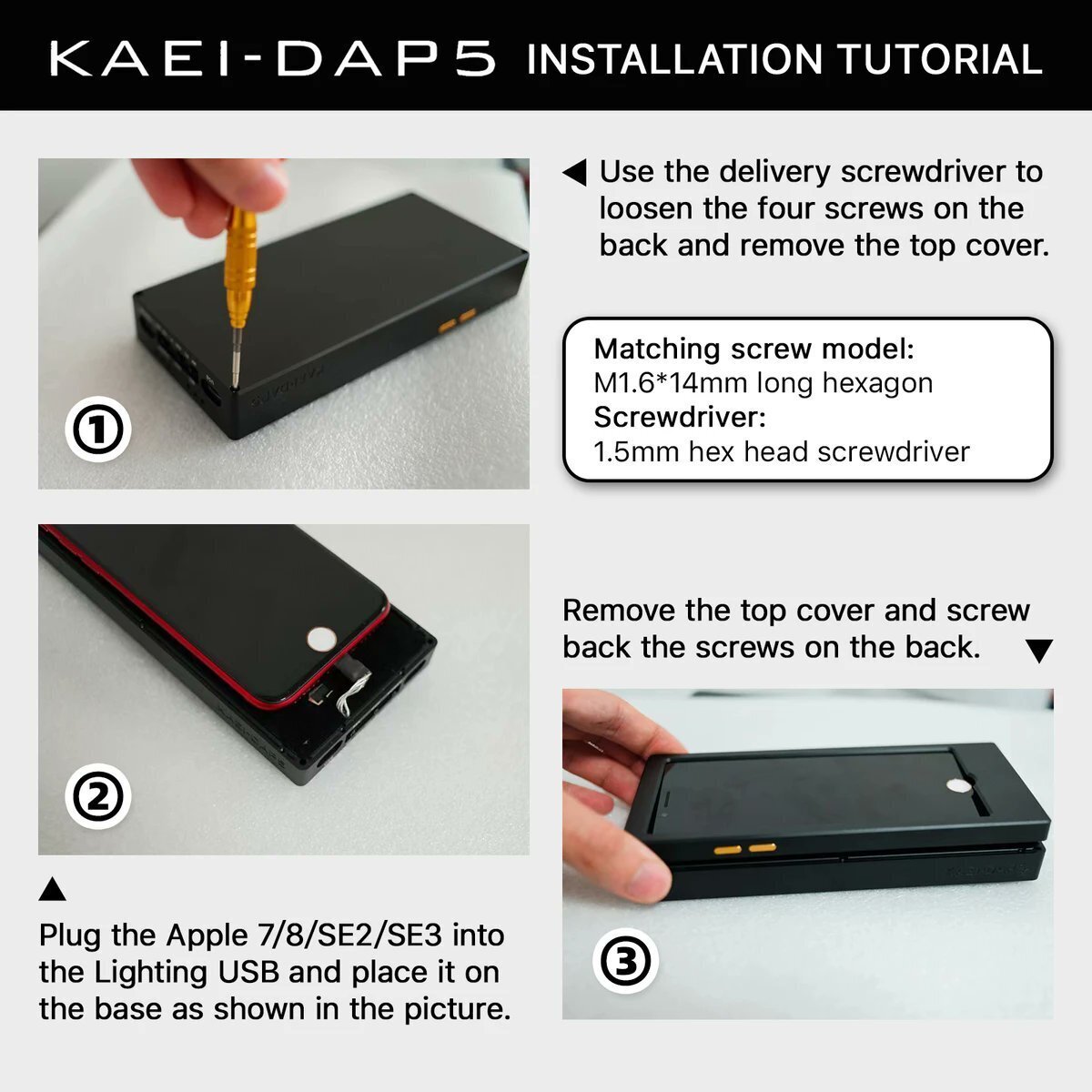 KAEI-DAP5 INSTALLATION TUTORIAL

①

◀ Use the delivery screwdriver to loosen the four screws on the back and remove the top cover.

Matching screw model:
M1.6*14mm long hexagon
Screwdriver:
1.5mm hex head screwdriver

②

▲
Plug the Apple 7/8/SE2/SE3 into the Lighting USB and place it on the base as shown in the picture.

Remove the top cover and screw back the screws on the back. ▼

③