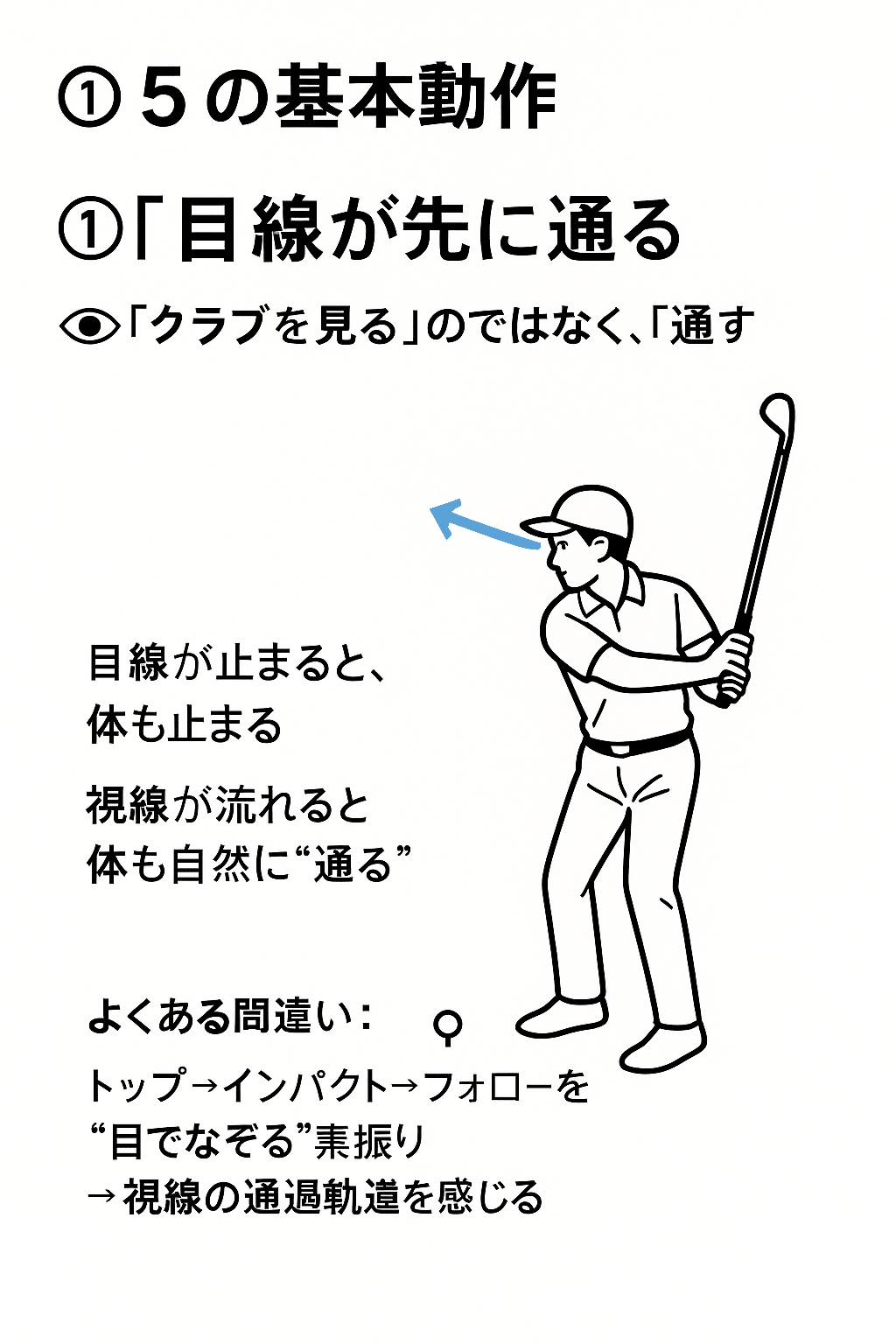 ① 5の基本動作

①「目線が先に通る

「クラブを見る」のではなく、「通す

目線が止まると、
体も止まる

視線が流れると
体も自然に“通る”

よくある間違い：

トップ→インパクト→フォローを
“目でなぞる”素振り
→視線の通過軌道を感じる