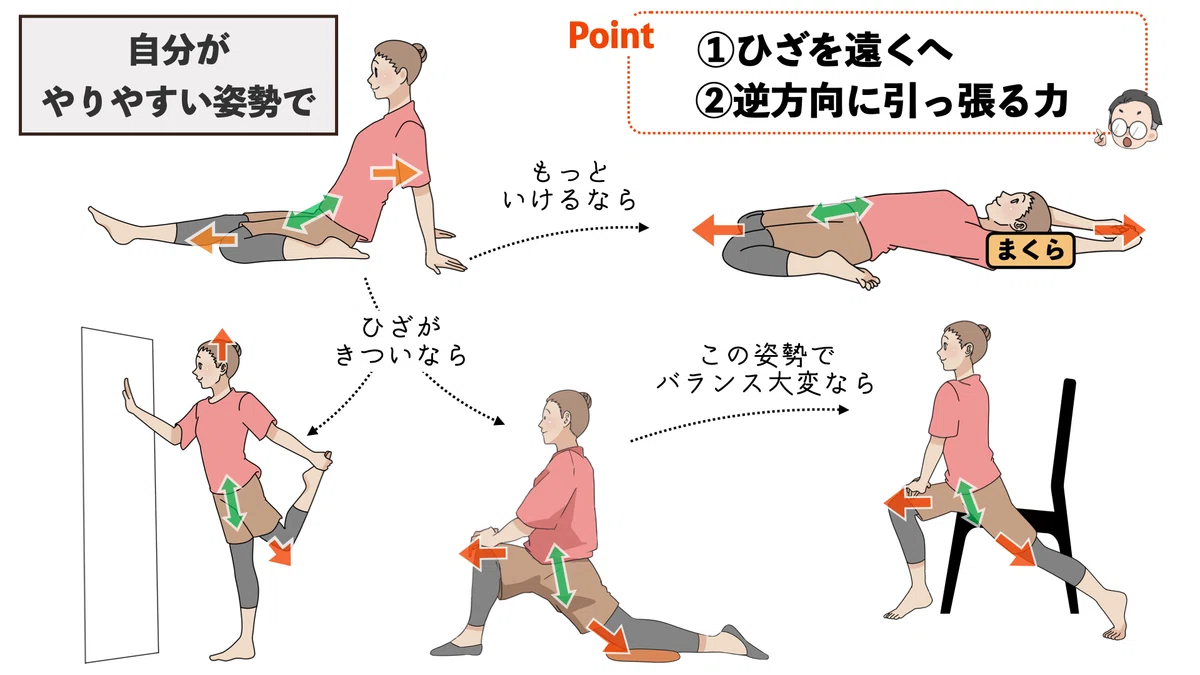 自分が
やりやすい姿勢で

Point
①ひざを遠くへ
②逆方向に引っ張る力

もっと
いけるなら

まくら

ひざが
きついなら

この姿勢で
バランス大変なら