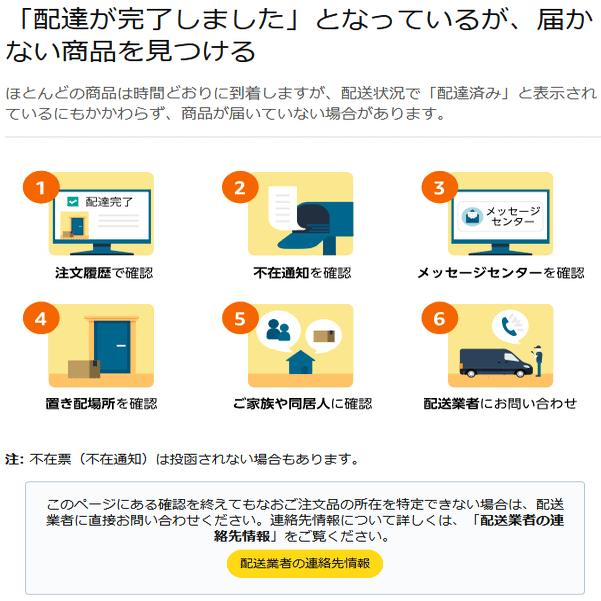 「配達が完了しました」となっているが、届かない商品を見つける

ほとんどの商品は時間どおりに到着しますが、配送状況で「配達済み」と表示されているにもかかわらず、商品が届いていない場合があります。

1
配達完了
注文履歴で確認

2
不在通知を確認

3
メッセージセンター
メッセージセンターを確認

4
置き配場所を確認

5
ご家族や同居人に確認

6
配送業者にお問い合わせ

注: 不在票（不在通知）は投函されない場合もあります。

このページにある確認を終えてもなおご注文品の所在を特定できない場合は、配送業者に直接お問い合わせください。連絡先情報について詳しくは、「配送業者の連絡先情報」をご覧ください。

配送業者の連絡先情報