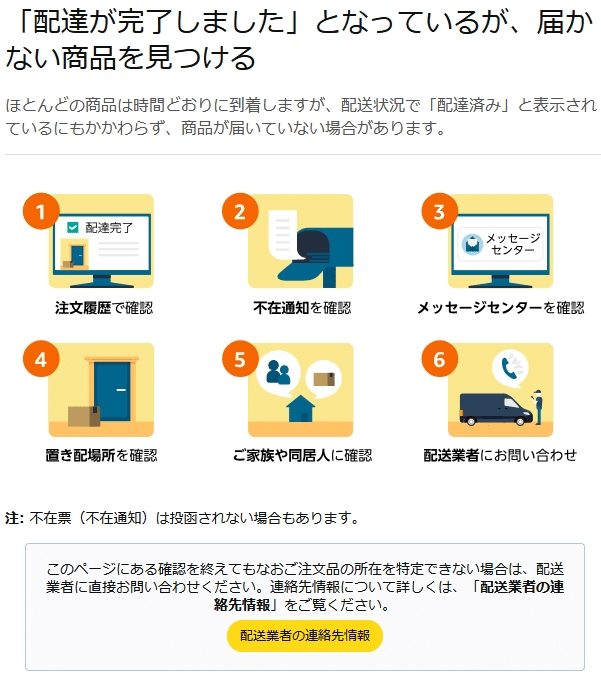 「配達が完了しました」となっているが、届かない商品を見つける

ほとんどの商品は時間どおりに到着しますが、配送状況で「配達済み」と表示されているにもかかわらず、商品が届いていない場合があります。

1
配達完了
注文履歴で確認

2
不在通知を確認

3
メッセージセンター
メッセージセンターを確認

4
置き配場所を確認

5
ご家族や同居人に確認

6
配送業者にお問い合わせ

注: 不在票（不在通知）は投函されない場合もあります。

このページにある確認を終えてもなおご注文品の所在を特定できない場合は、配送業者に直接お問い合わせください。連絡先情報について詳しくは、「配送業者の連絡先情報」をご覧ください。

配送業者の連絡先情報