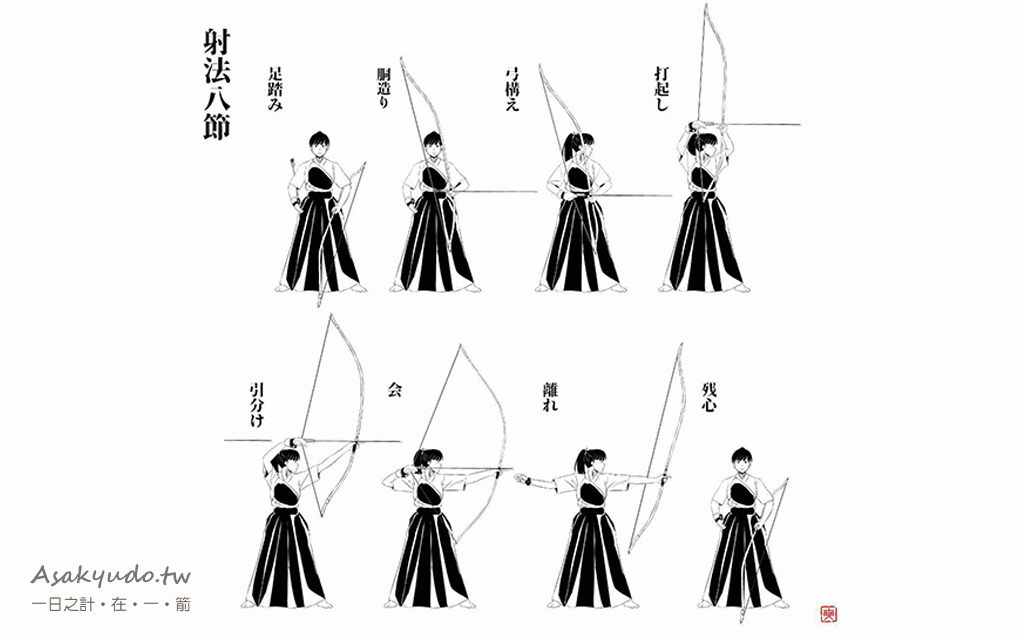 射法八節

足踏み

胴造り

弓構え

打起し

引分け

会

離れ

残心

Asakyudo.tw
一日之計・在・一・箭