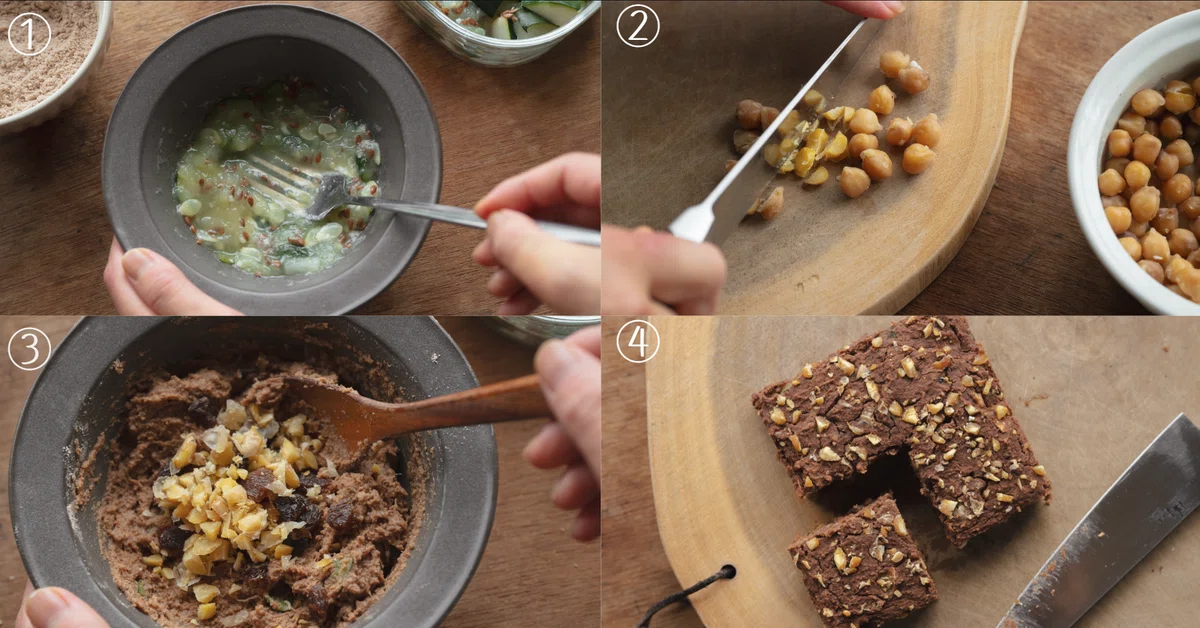 ①
②
③
④