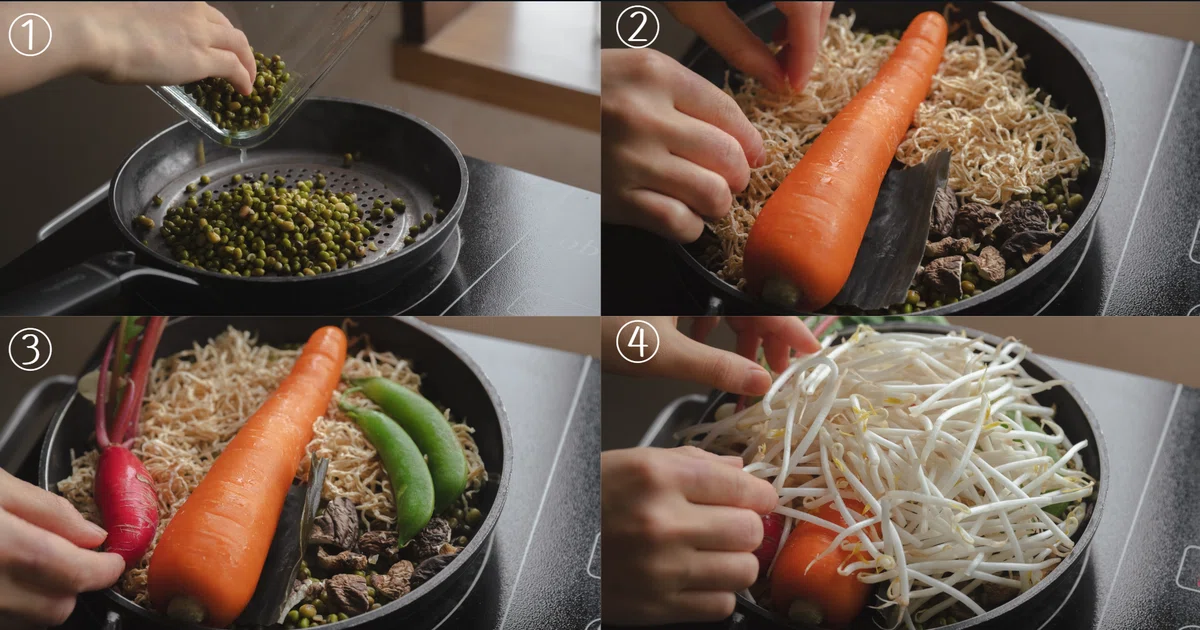 ①
②
③
④