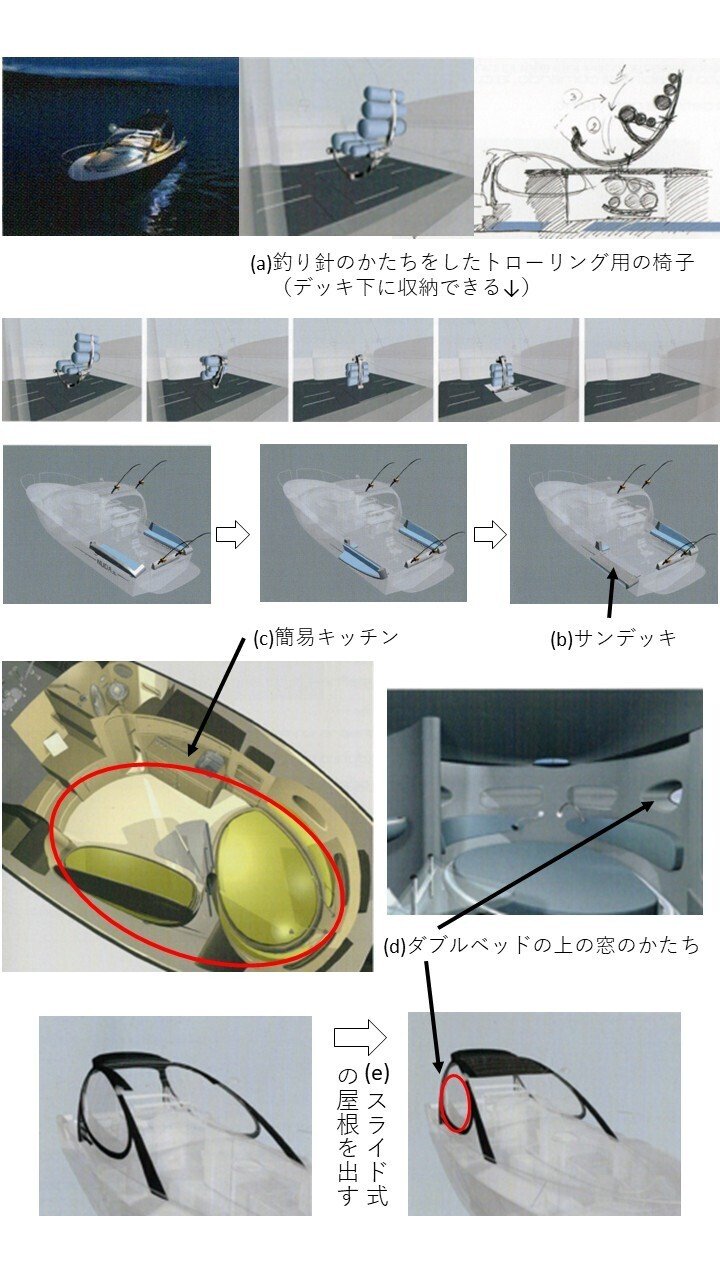 (a)釣り針のかたちをしたトローリング用の椅子
（デッキ下に収納できる↓）

(c)簡易キッチン

(b)サンデッキ

(d)ダブルベッドの上の窓のかたち

(e)スライド式の屋根を出す