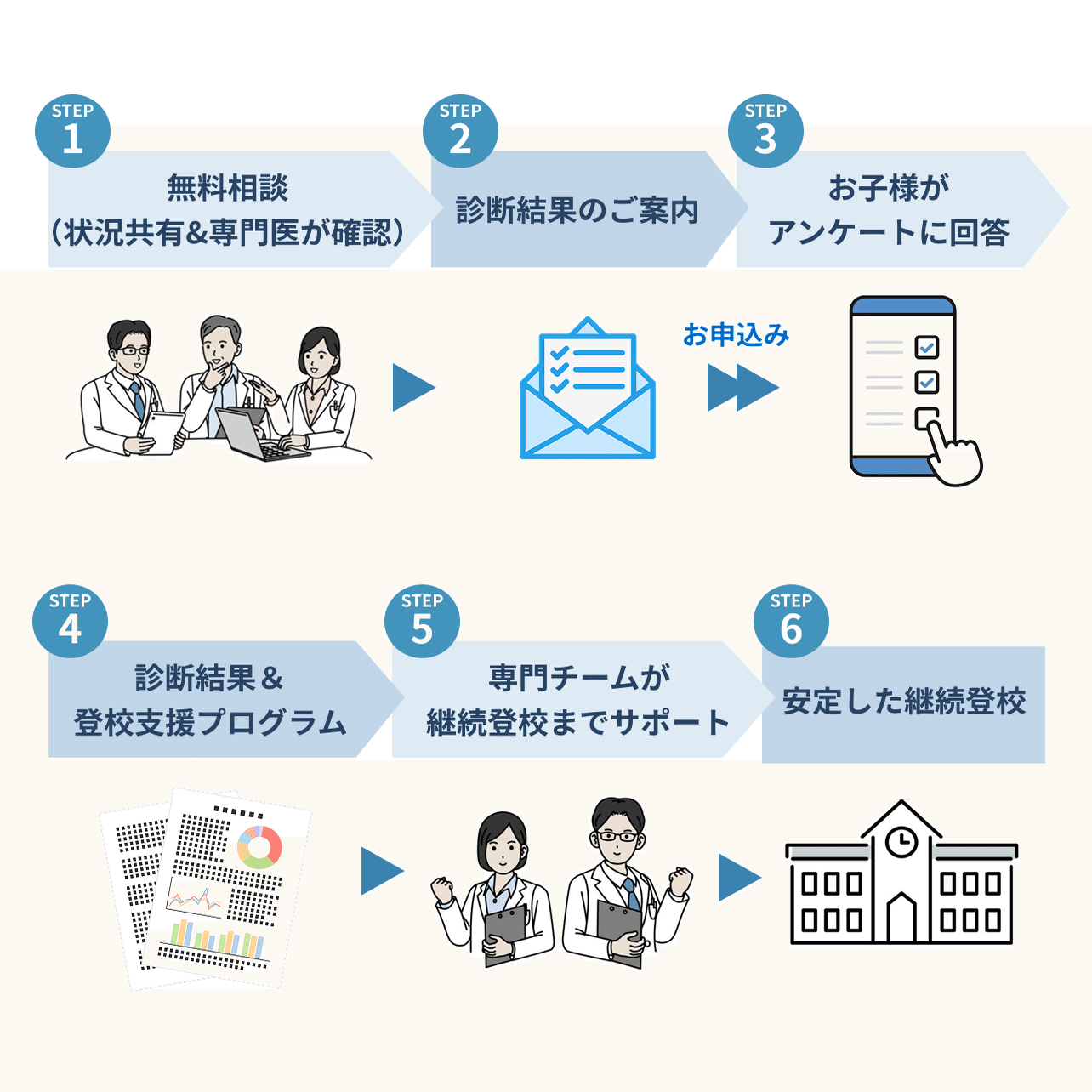 STEP 1
無料相談
(状況共有&専門医が確認)

STEP 2
診断結果のご案内

STEP 3
お子様が
アンケートに回答

お申込み

STEP 4
診断結果＆
登校支援プログラム

STEP 5
専門チームが
継続登校までサポート

STEP 6
安定した継続登校