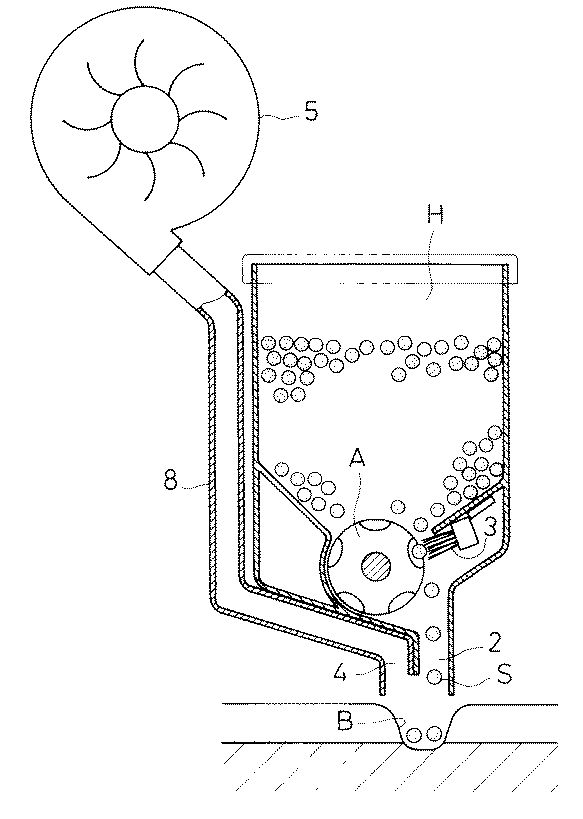 5
H
8
A
3
2
4
S
B