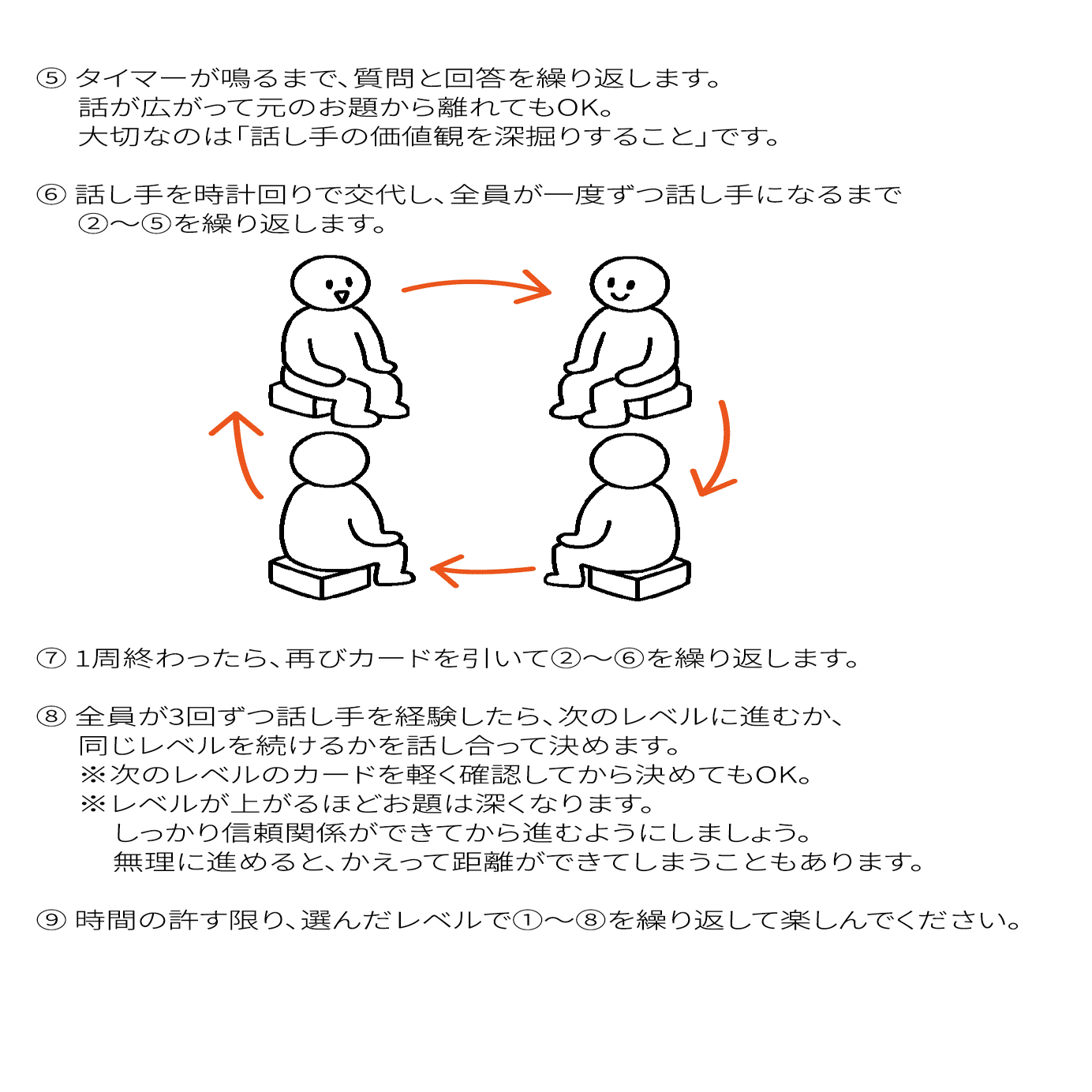 ⑤ タイマーが鳴るまで、質問と回答を繰り返します。
話が広がって元のお題から離れてもOK。
大切なのは「話し手の価値観を深掘りすること」です。

⑥ 話し手を時計回りで交代し、全員が一度ずつ話し手になるまで
②〜⑤を繰り返します。

⑦ 1周終わったら、再びカードを引いて②〜⑥を繰り返します。

⑧ 全員が3回ずつ話し手を経験したら、次のレベルに進むか、
同じレベルを続けるかを話し合って決めます。
※次のレベルのカードを軽く確認してから決めてもOK。
※レベルが上がるほどお題は深くなります。
しっかり信頼関係ができてから進むようにしましょう。
無理に進めると、かえって距離ができてしまうこともあります。

⑨ 時間の許す限り、選んだレベルで①〜⑧を繰り返して楽しんでください。