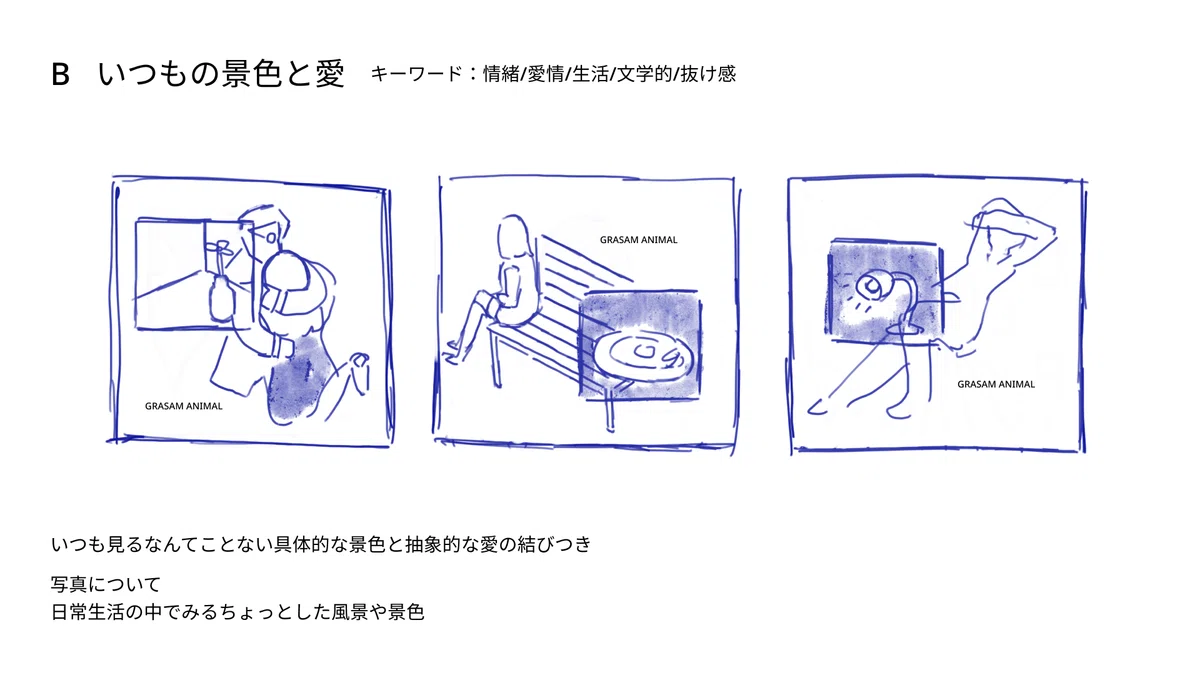 B　いつもの景色と愛　キーワード：情緒/愛情/生活/文学的/抜け感

GRASAM ANIMAL

GRASAM ANIMAL

GRASAM ANIMAL

いつも見るなんてことない具体的な景色と抽象的な愛の結びつき

写真について
日常生活の中でみるちょっとした風景や景色