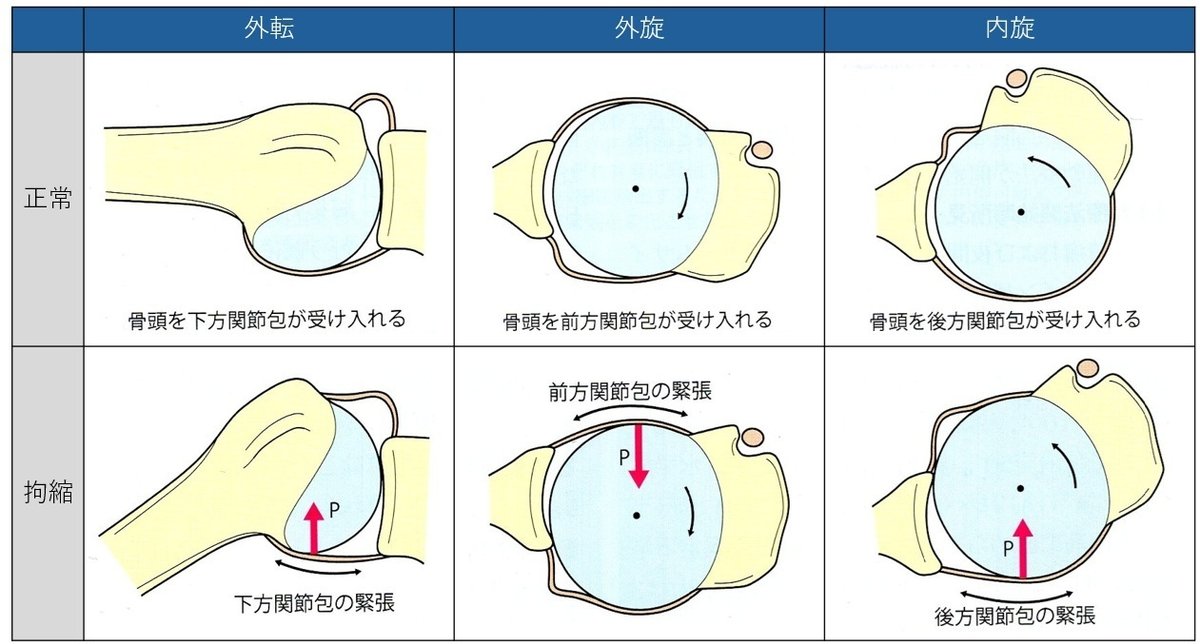 | | 外転 | 外旋 | 内旋 |
|---|---|---|---|
| 正常 | 骨頭を下方関節包が受け入れる | 骨頭を前方関節包が受け入れる | 骨頭を後方関節包が受け入れる |
| 拘縮 | P 下方関節包の緊張 | 前方関節包の緊張 P | P 後方関節包の緊張 |