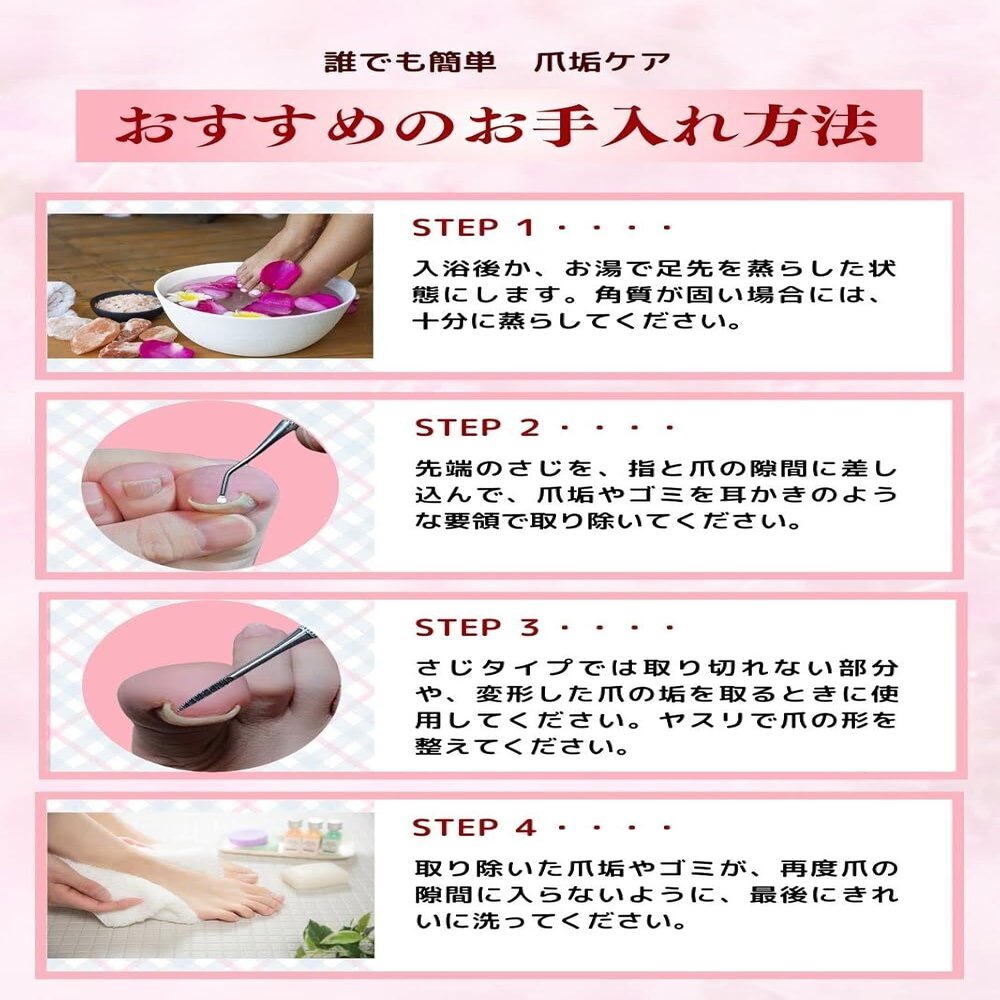 誰でも簡単　爪垢ケア

おすすめのお手入れ方法

STEP 1・・・・

入浴後か、お湯で足先を蒸らした状態にします。角質が固い場合には、十分に蒸らしてください。

STEP 2・・・・

先端のさじを、指と爪の隙間に差し込んで、爪垢やゴミを耳かきのような要領で取り除いてください。

STEP 3・・・・

さじタイプでは取り切れない部分や、変形した爪の垢を取るときに使用してください。ヤスリで爪の形を整えてください。

STEP 4・・・・

取り除いた爪垢やゴミが、再度爪の隙間に入らないように、最後にきれいに洗ってください。