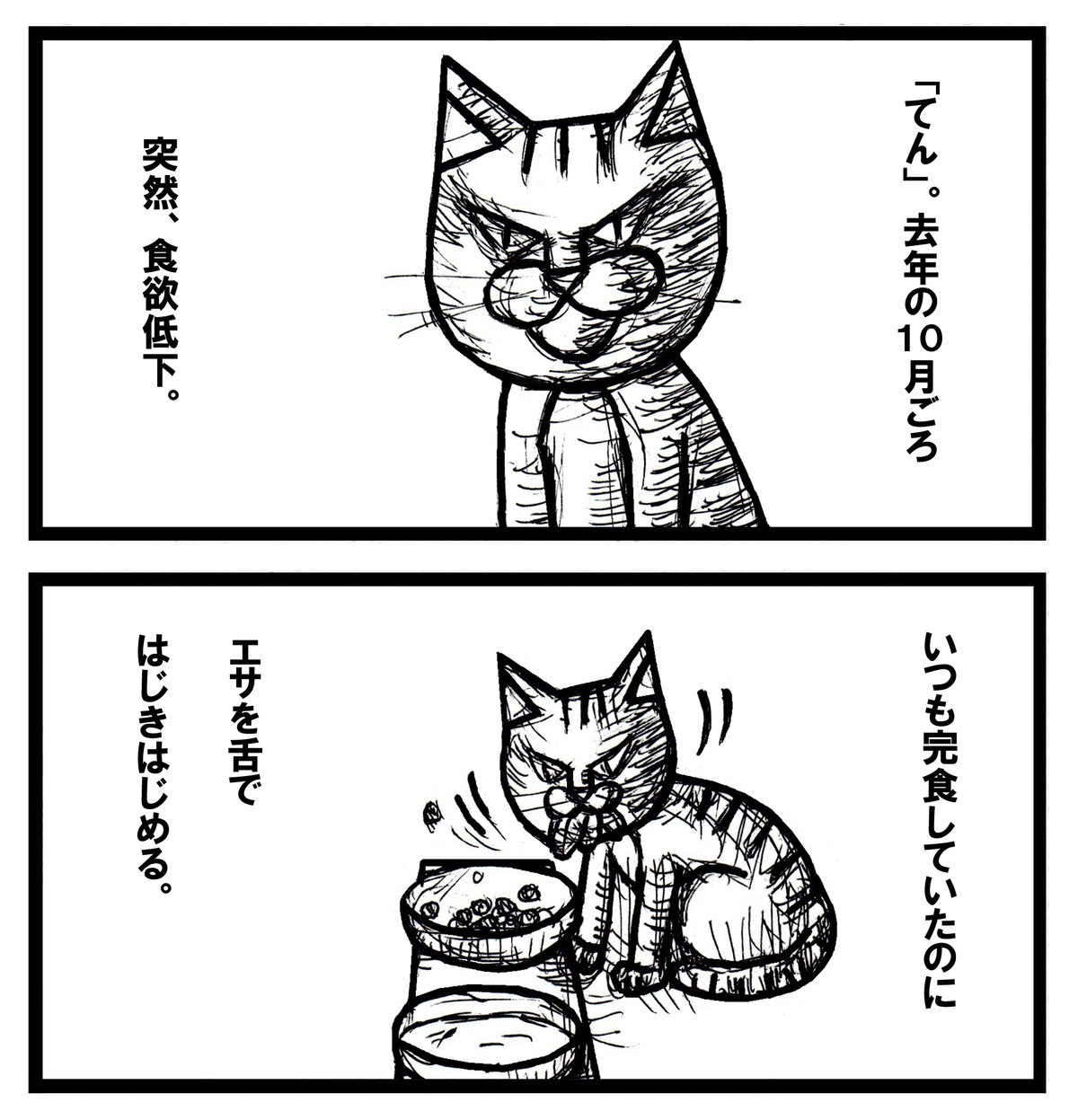 「てん」。去年の10月ごろ

突然、食欲低下。

いつも完食していたのに

エサを舌で
はじきはじめる。