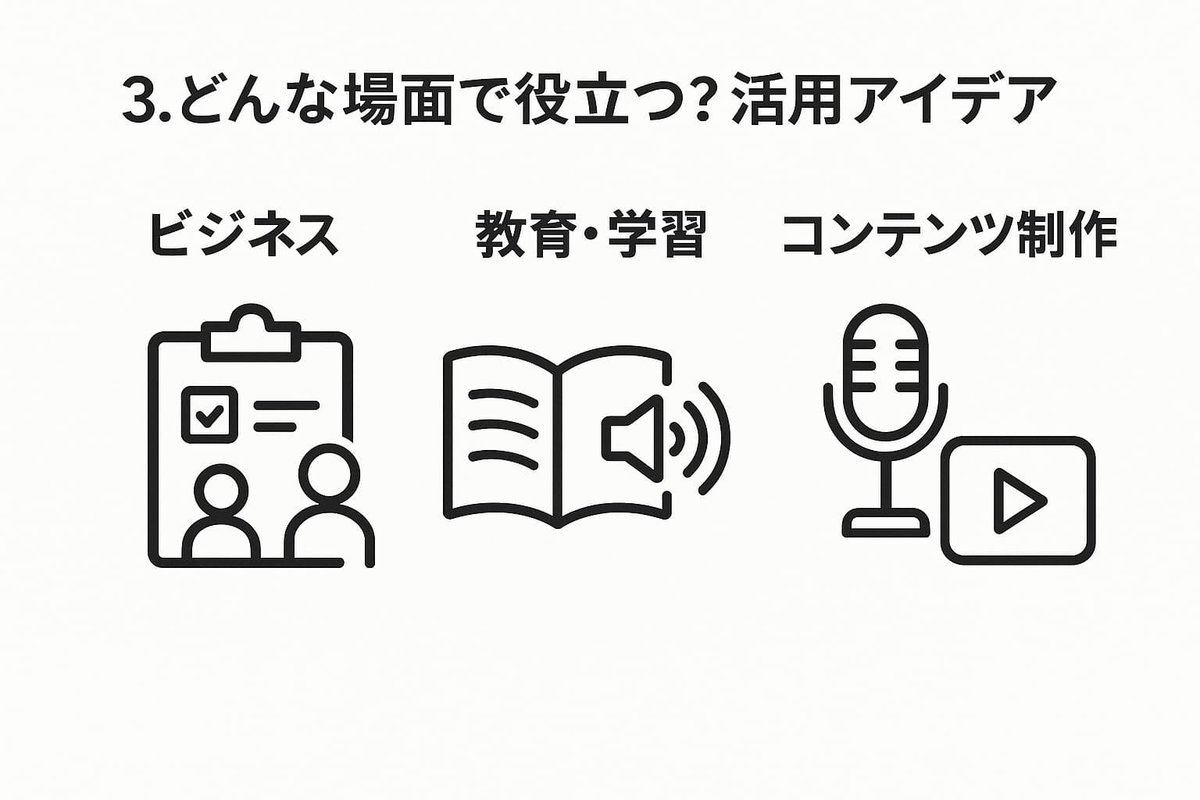 3.どんな場面で役立つ? 活用アイデア

ビジネス

教育・学習

コンテンツ制作