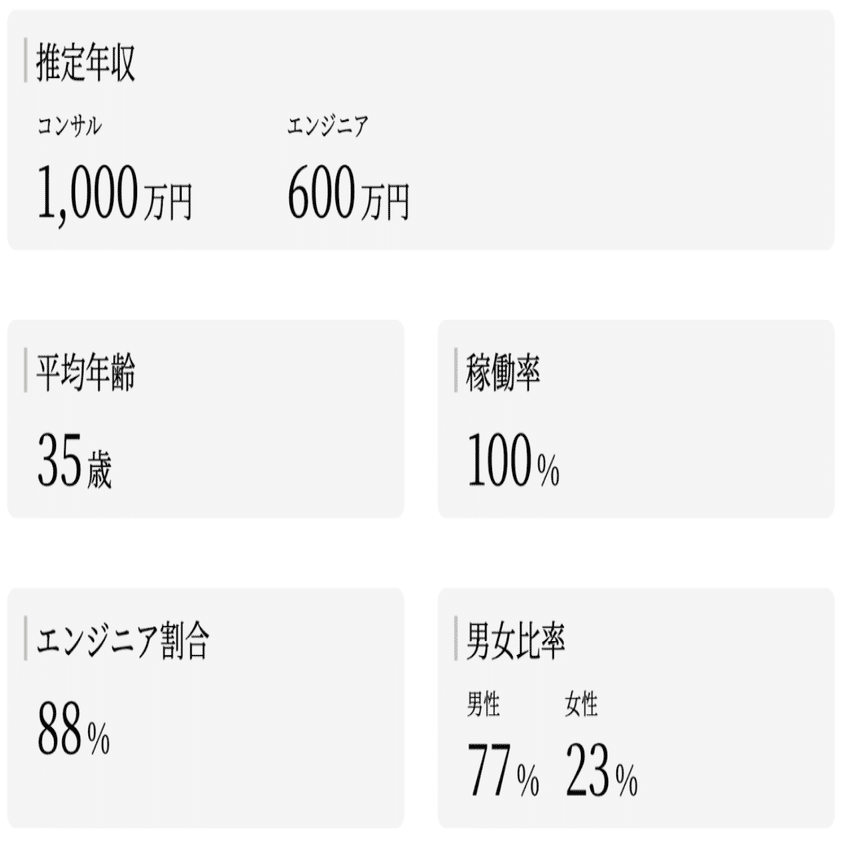 推定年収

コンサル
1,000万円

エンジニア
600万円

平均年齢
35歳

稼働率
100%

エンジニア割合
88%

男女比率
男性
77%

女性
23%