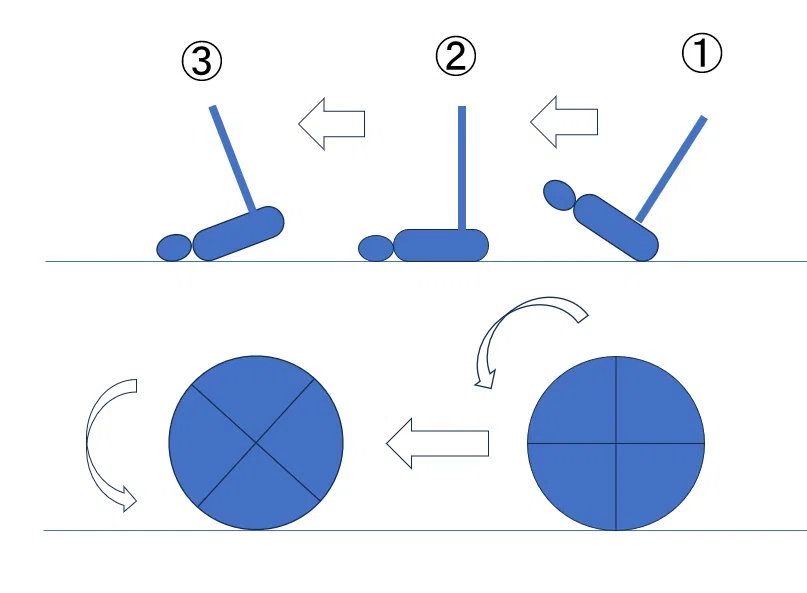 ③ ② ①