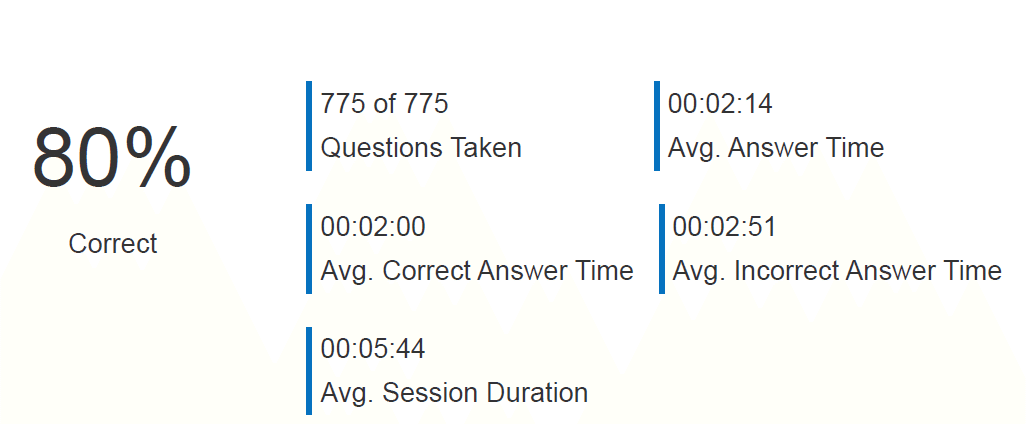 80%

Correct

775 of 775
Questions Taken

00:02:14
Avg. Answer Time

00:02:00
Avg. Correct Answer Time

00:02:51
Avg. Incorrect Answer Time

00:05:44
Avg. Session Duration