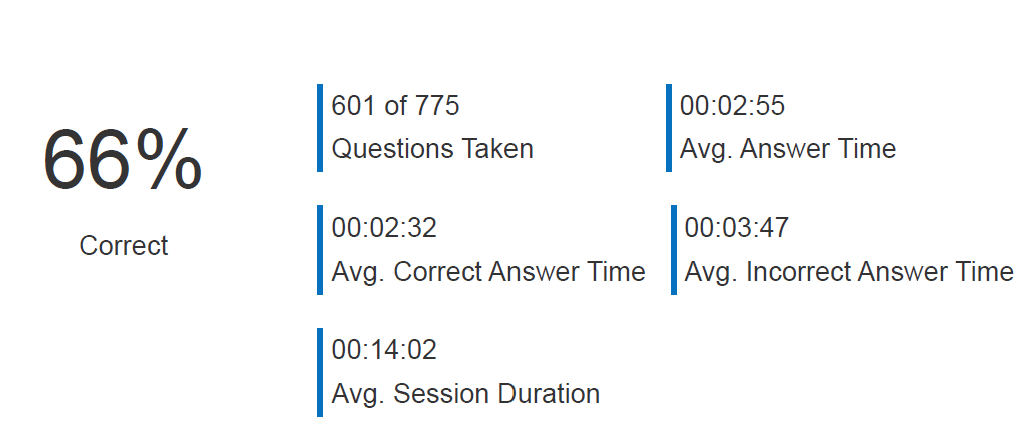 66%

Correct

601 of 775
Questions Taken

00:02:55
Avg. Answer Time

00:02:32
Avg. Correct Answer Time

00:03:47
Avg. Incorrect Answer Time

00:14:02
Avg. Session Duration