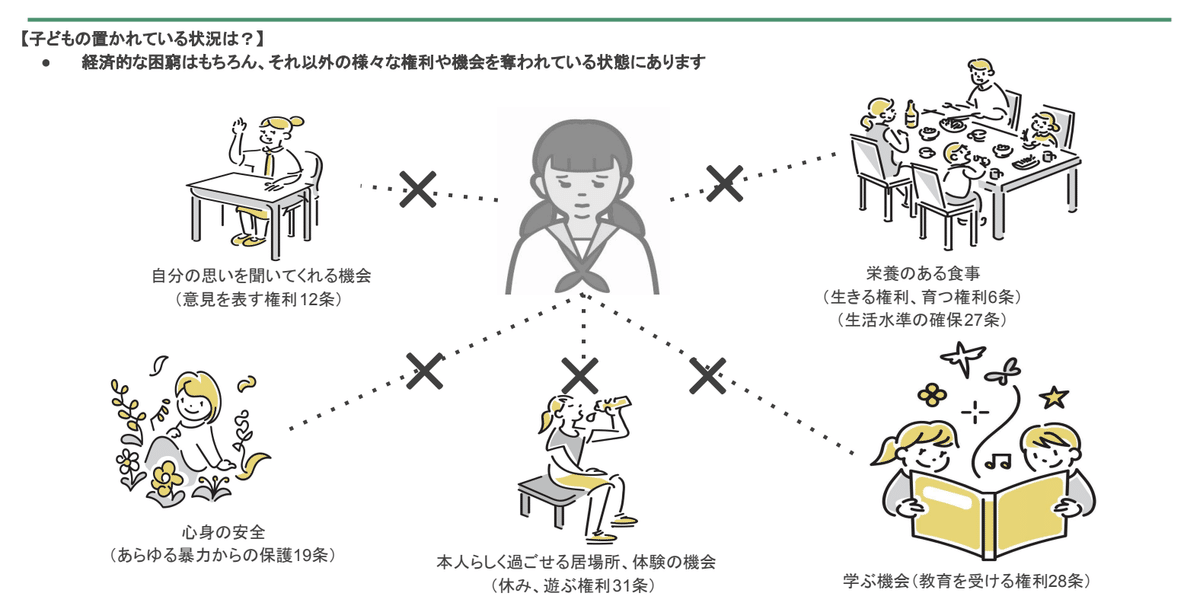 【子どもの置かれている状況は？】

● 経済的な困窮はもちろん、それ以外の様々な権利や機会を奪われている状態にあります

自分の思いを聞いてくれる機会
（意見を表す権利12条）

栄養のある食事
（生きる権利、育つ権利6条）
（生活水準の確保27条）

心身の安全
（あらゆる暴力からの保護19条）

本人らしく過ごせる居場所、体験の機会
（休み、遊ぶ権利31条）

学ぶ機会（教育を受ける権利28条）