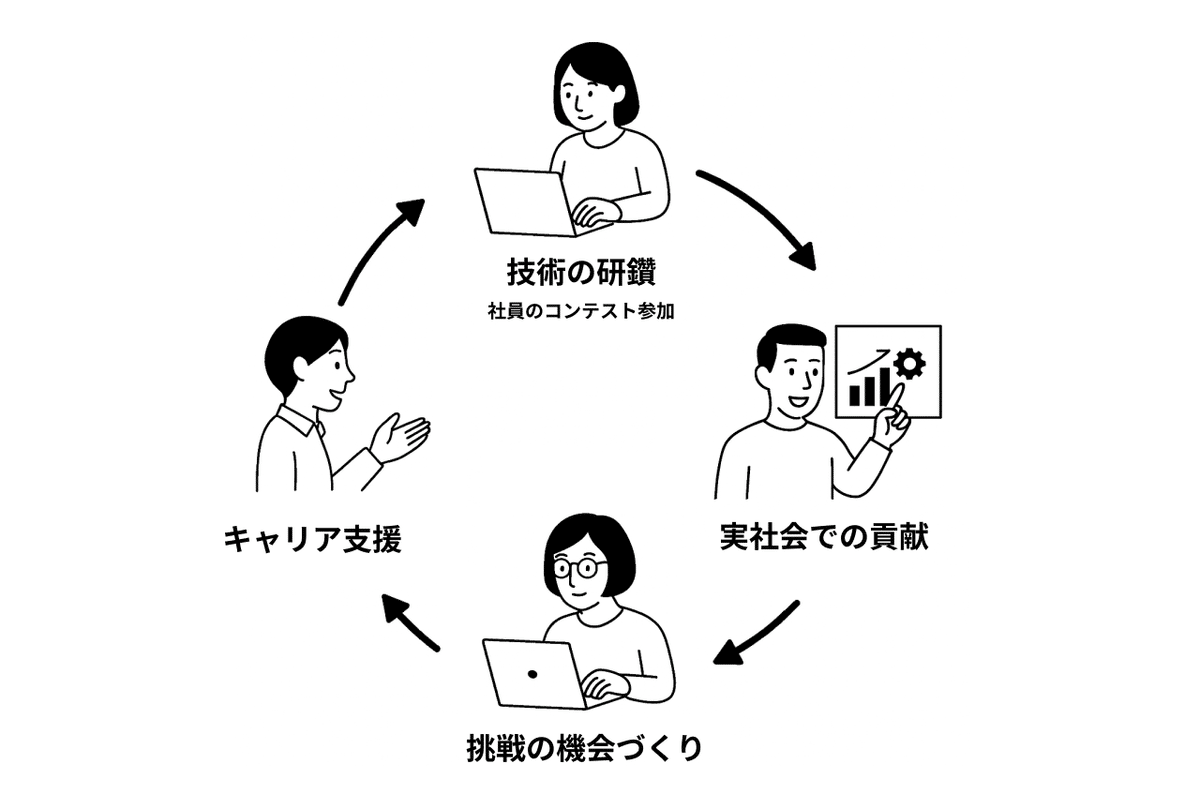 技術の研鑽
社員のコンテスト参加

実社会での貢献

挑戦の機会づくり

キャリア支援