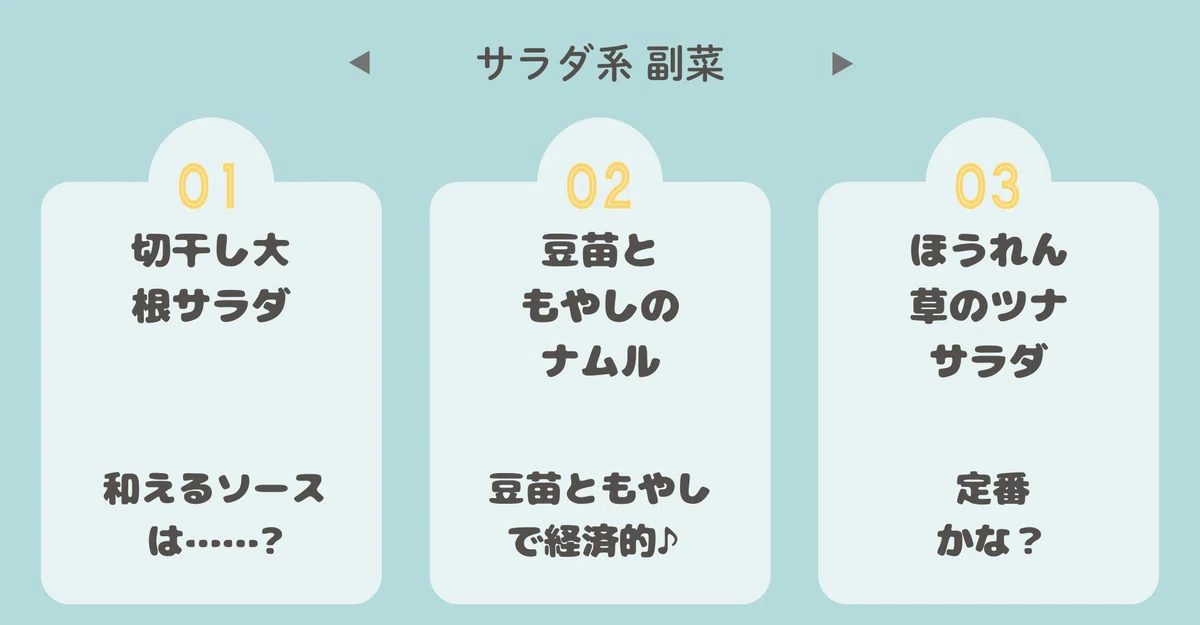 ◀ サラダ系 副菜 ▶

01

切干し大根サラダ

和えるソースは……?

02

豆苗ともやしのナムル

豆苗ともやしで経済的♪

03

ほうれん草のツナサラダ

定番かな?