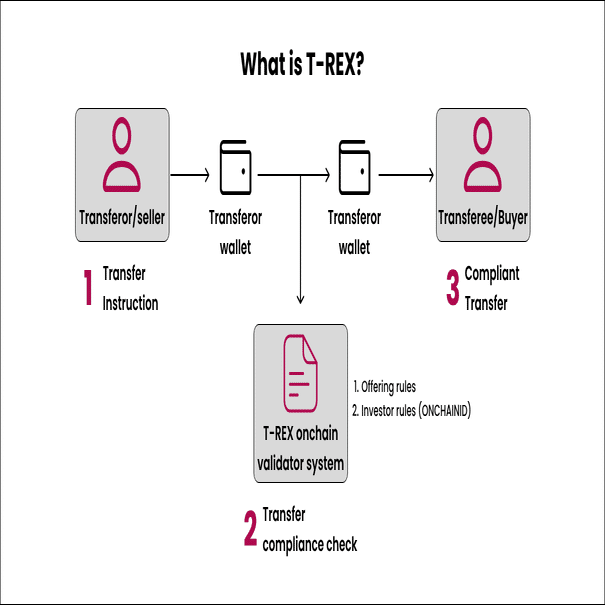 What is T-REX?

Transferor/seller

Transferor wallet

Transferor wallet

Transferee/Buyer

1 Transfer Instruction

3 Compliant Transfer

T-REX onchain validator system

1. Offering rules
2. Investor rules (ONCHAINID)

2 Transfer compliance check