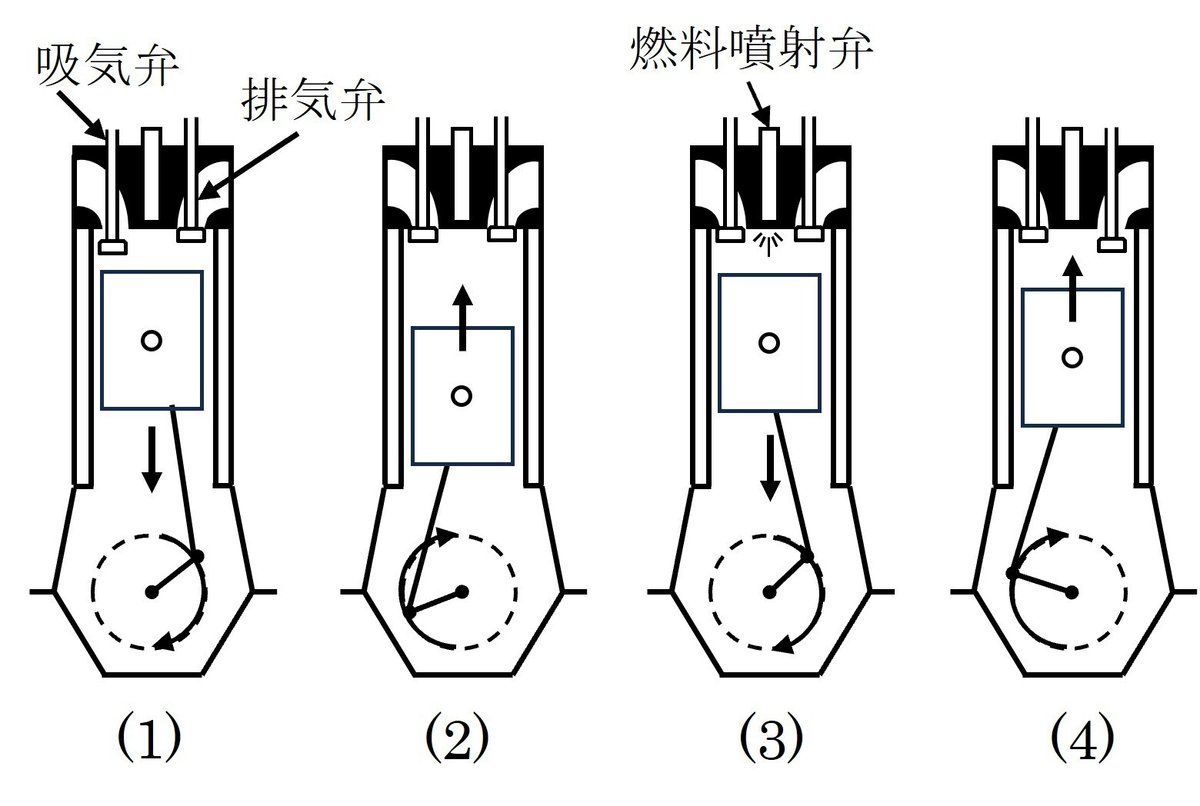 吸気弁

排気弁

燃料噴射弁

(1)

(2)

(3)

(4)