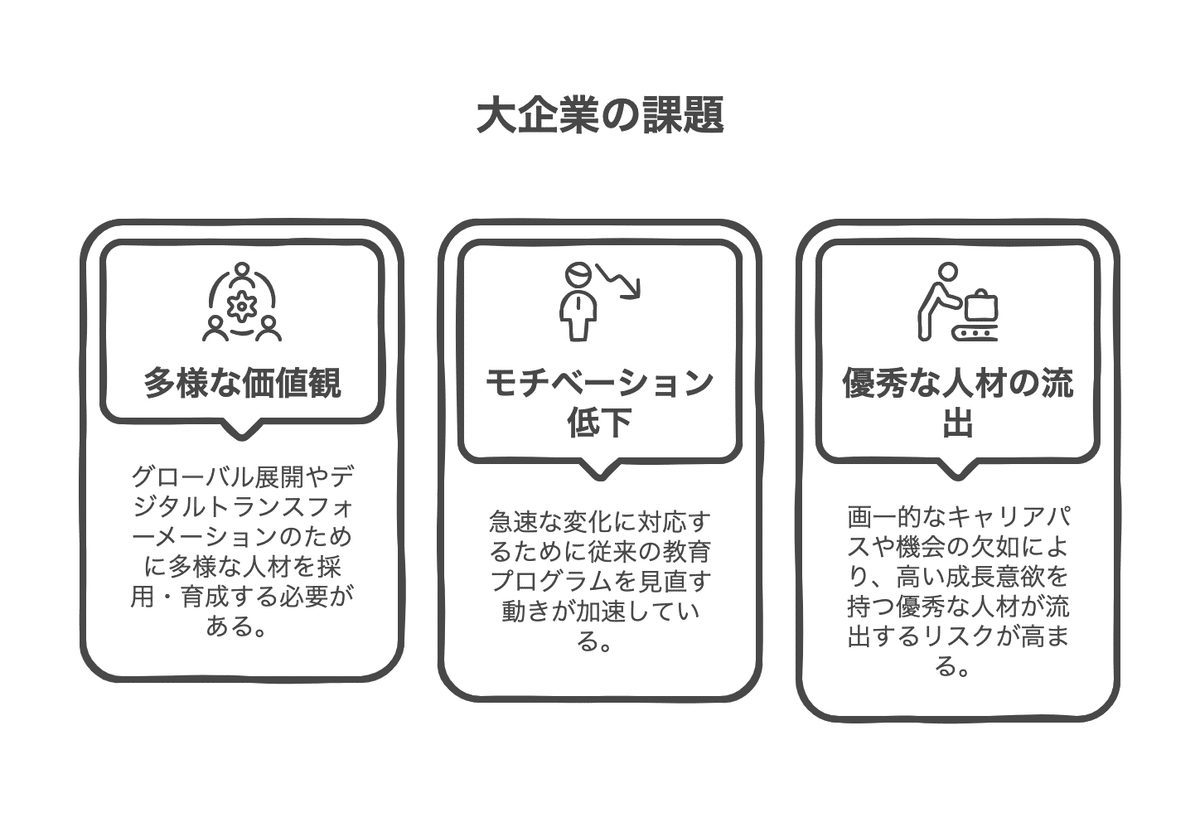 大企業の課題

多様な価値観

グローバル展開やデジタルトランスフォーメーションのために多様な人材を採用・育成する必要がある。

モチベーション低下

急速な変化に対応するために従来の教育プログラムを見直す動きが加速している。

優秀な人材の流出

画一的なキャリアパスや機会の欠如により、高い成長意欲を持つ優秀な人材が流出するリスクが高まる。