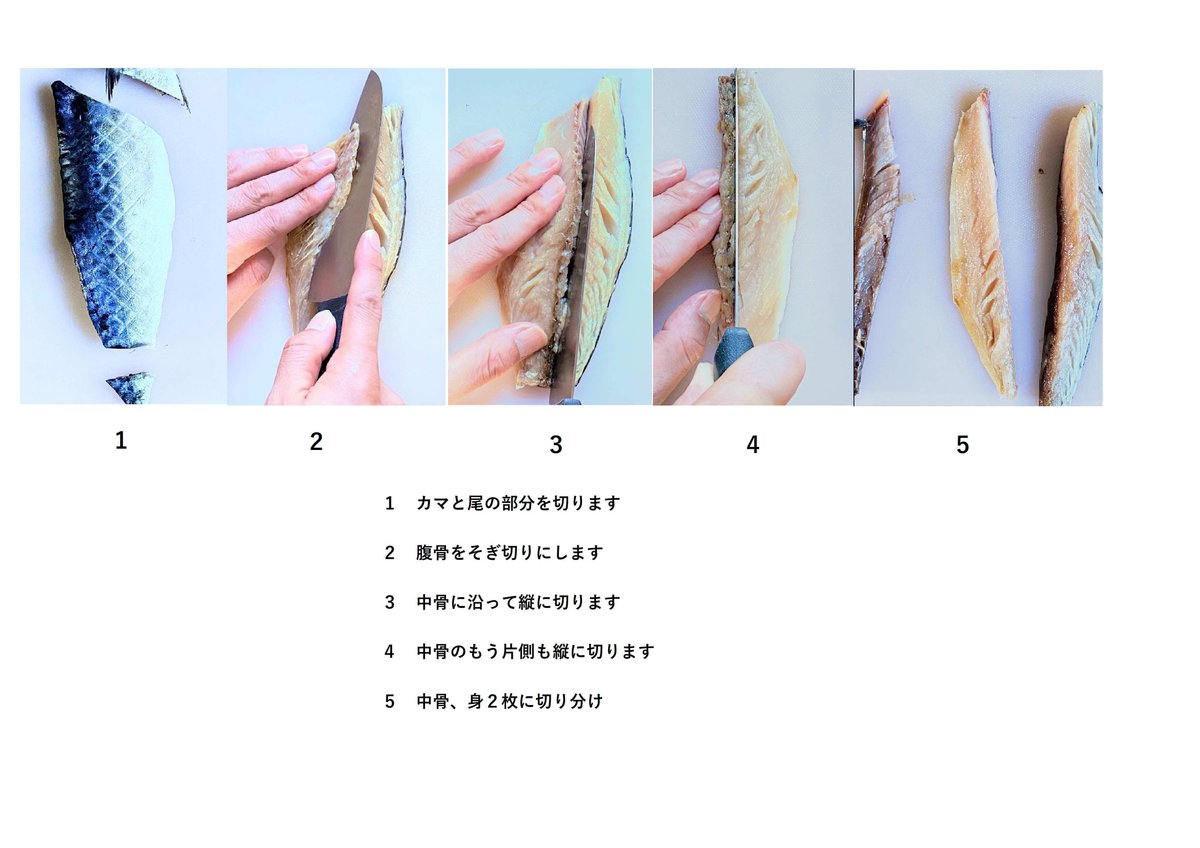 1
2
3
4
5

1　カマと尾の部分を切ります

2　腹骨をそぎ切りにします

3　中骨に沿って縦に切ります

4　中骨のもう片側も縦に切ります

5　中骨、身２枚に切り分け