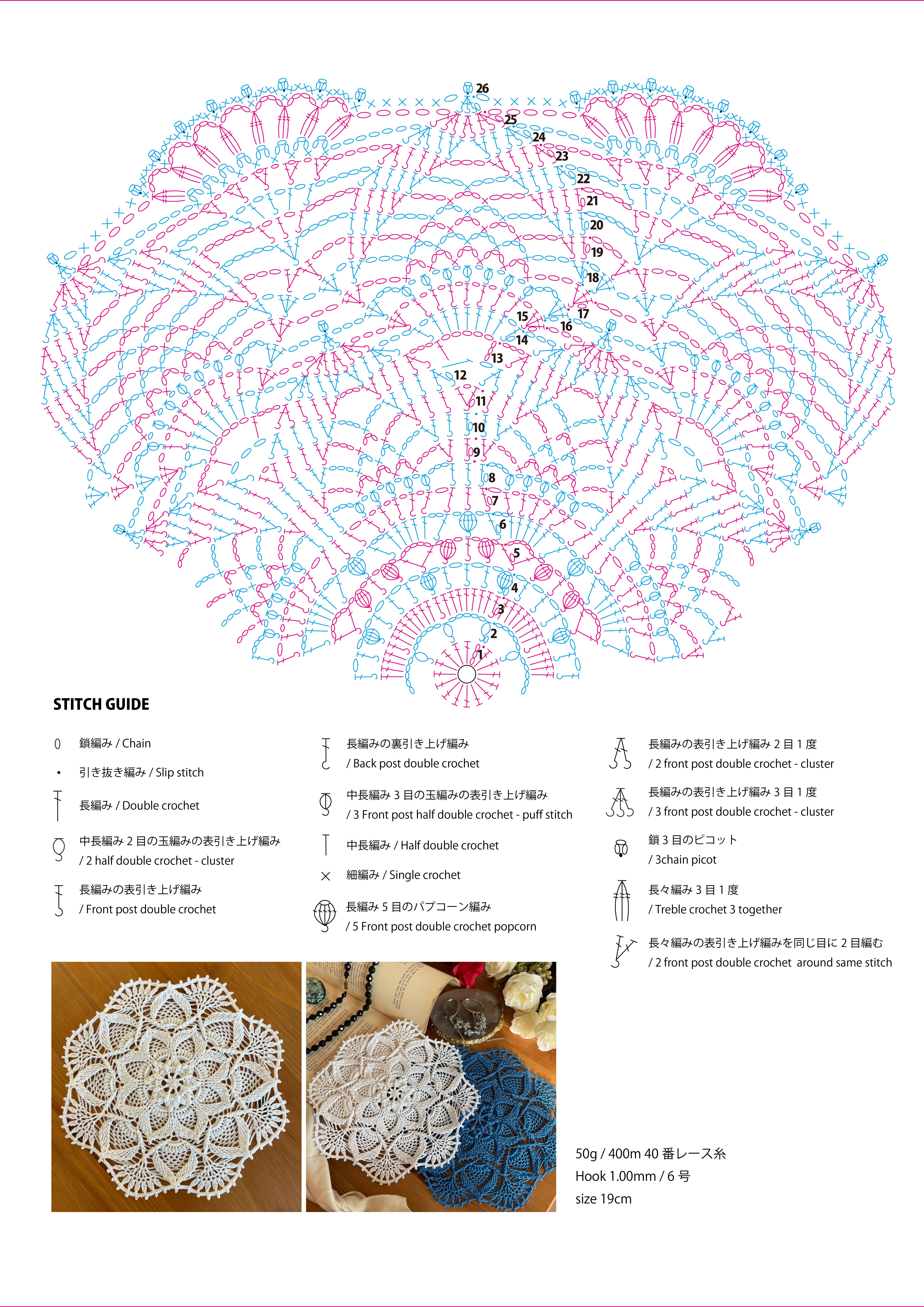 26
25
24
23
22
21
20
19
18
17
16
15
14
13
12
11
10
9
8
7
6
5
4
3
2
1

STITCH GUIDE

鎖編み / Chain

引き抜き編み / Slip stitch

長編み / Double crochet

中長編み 2 目の玉編みの表引き上げ編み / 2 half double crochet - cluster

長編みの表引き上げ編み / Front post double crochet

長編みの裏引き上げ編み / Back post double crochet

中長編み 3 目の玉編みの表引き上げ編み / 3 Front post half double crochet - puff stitch

中長編み / Half double crochet

細編み / Single crochet

長編み 5 目のパプコーン編み / 5 Front post double crochet popcorn

長編みの表引き上げ編み 2 目 1 度 / 2 front post double crochet - cluster

長編みの表引き上げ編み 3 目 1 度 / 3 front post double crochet - cluster

鎖 3 目のピコット / 3chain picot

長々編み 3 目 1 度 / Treble crochet 3 together

長々編みの表引き上げ編みを同じ目に 2 目編む / 2 front post double crochet around same stitch

50g / 400m 40 番レース糸
Hook 1.00mm / 6 号
size 19cm