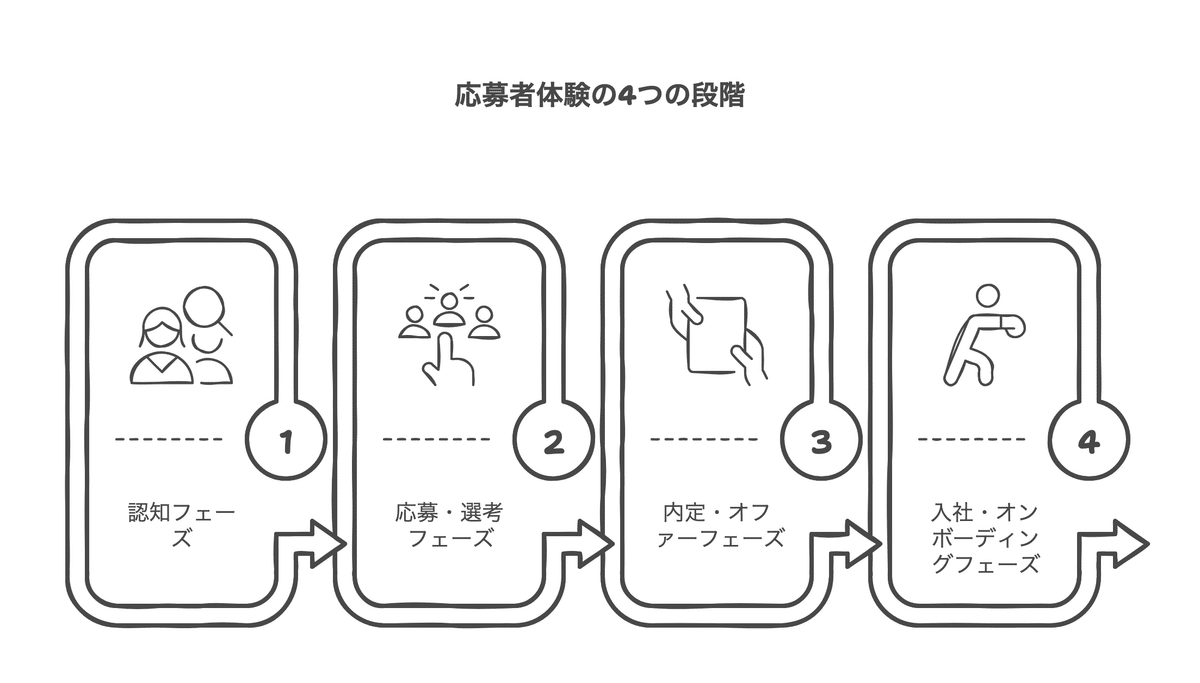 応募者体験の4つの段階

1

認知フェーズ

2

応募・選考フェーズ

3

内定・オファーフェーズ

4

入社・オンボーディングフェーズ