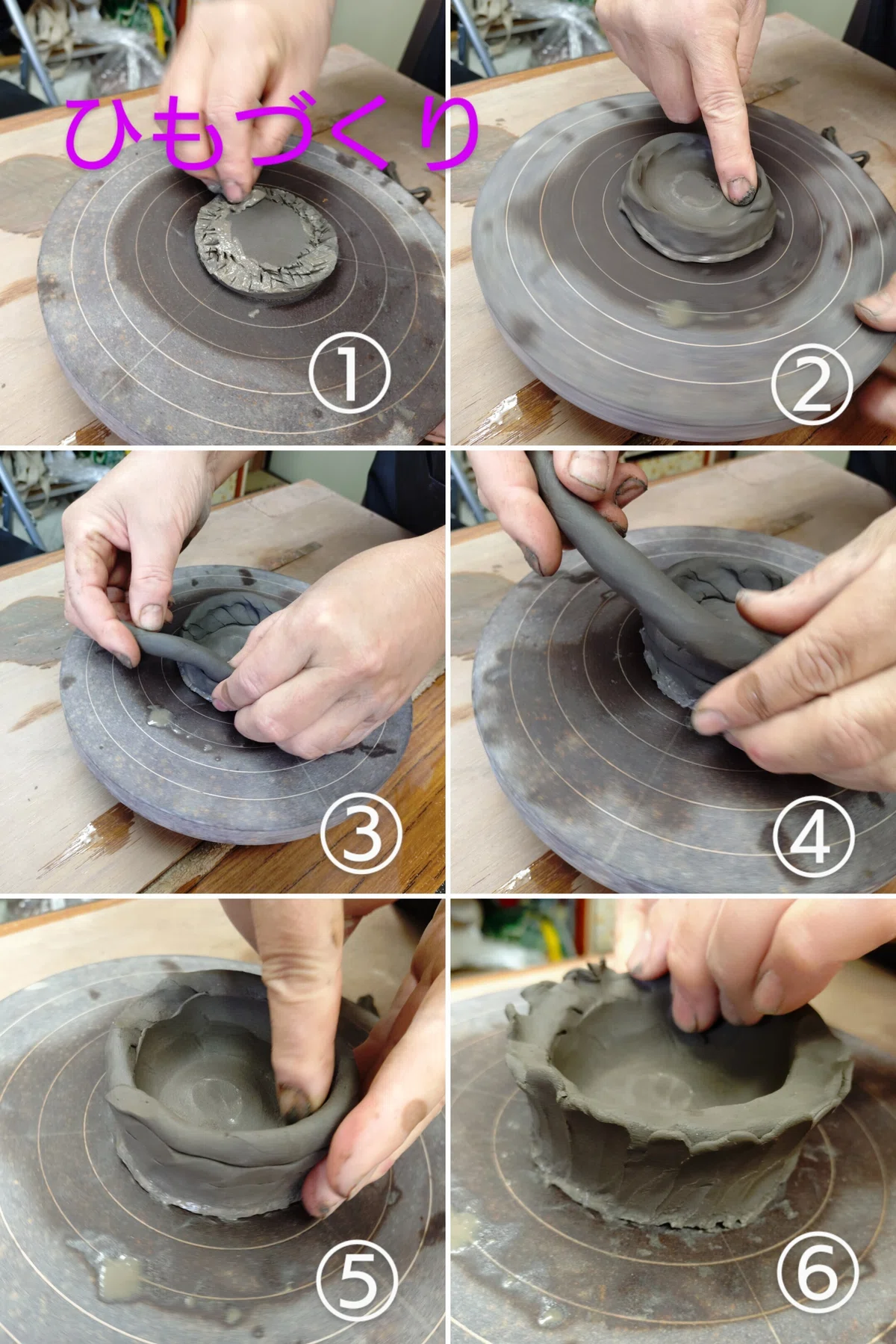 ひもづくり

①

②

③

④

⑤

⑥