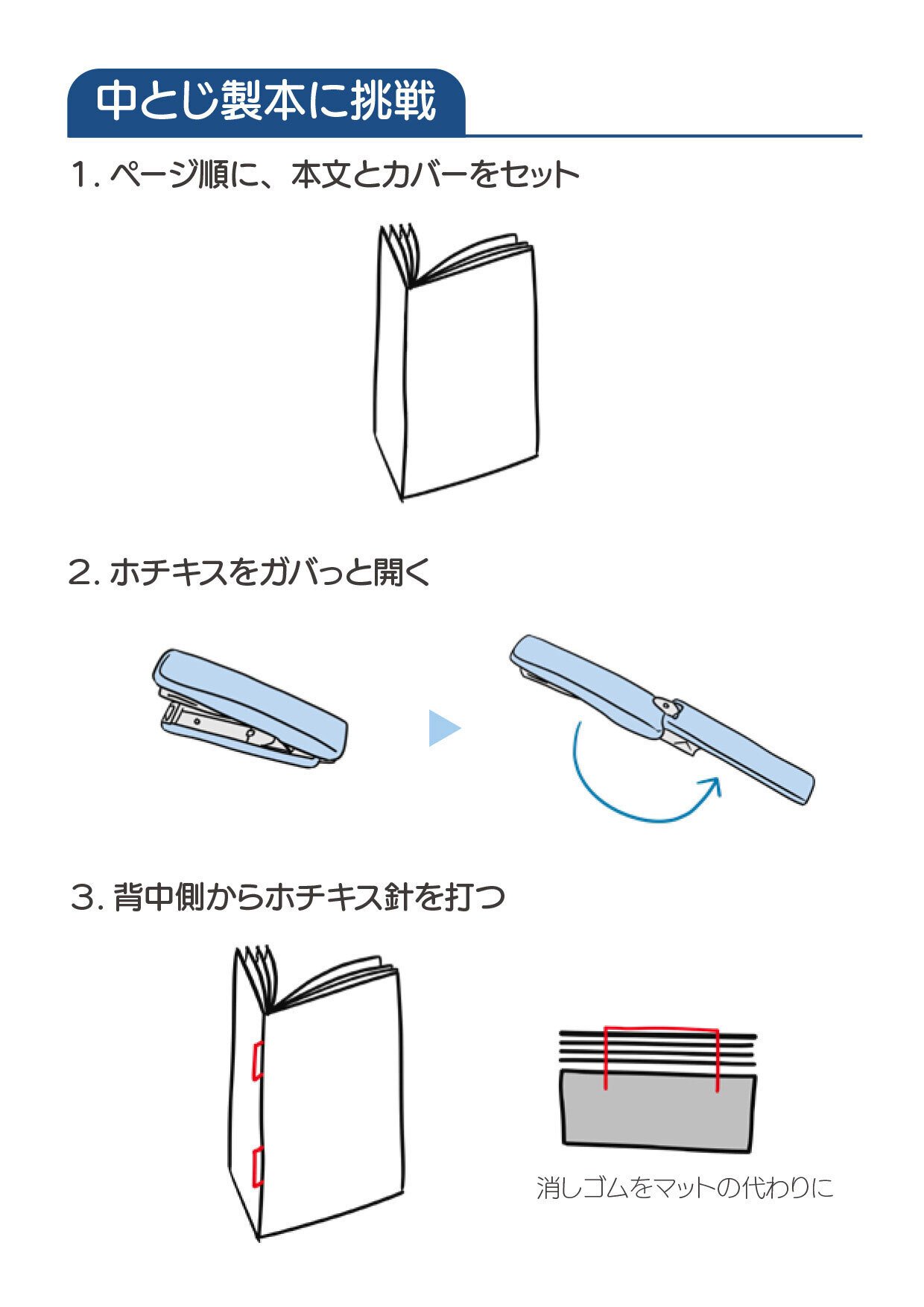 中とじ製本に挑戦

1. ページ順に、本文とカバーをセット

2. ホチキスをガバっと開く

3. 背中側からホチキス針を打つ

消しゴムをマットの代わりに