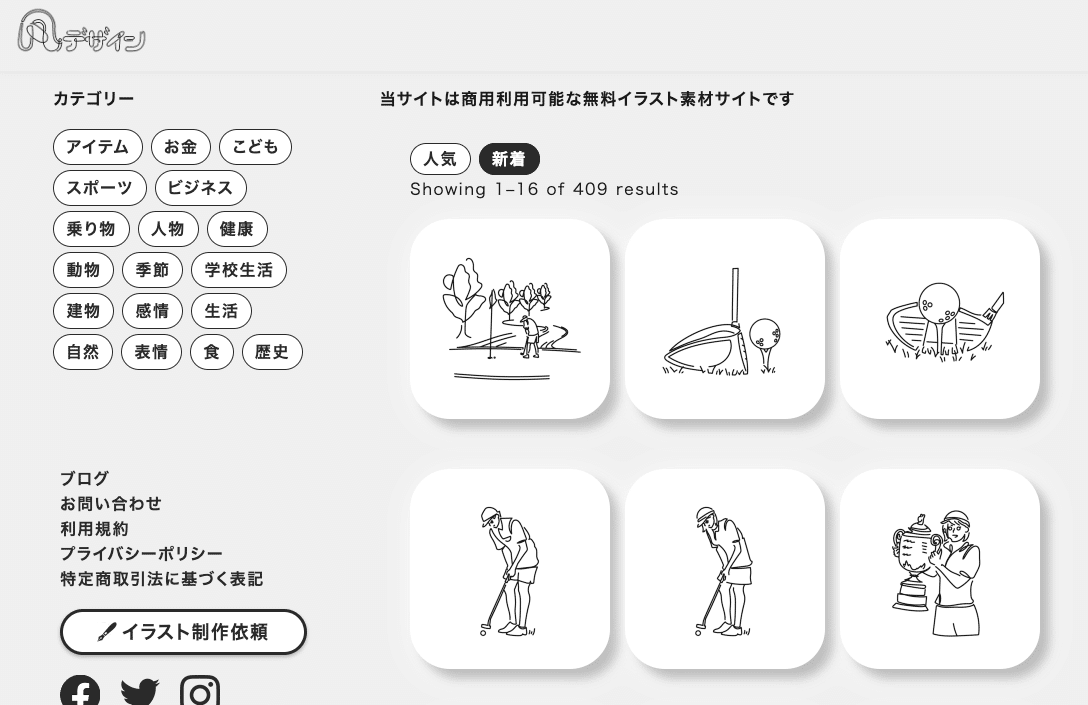 デザイン

カテゴリー

アイテム
お金
こども
スポーツ
ビジネス
乗り物
人物
健康
動物
季節
学校生活
建物
感情
生活
自然
表情
食
歴史

ブログ
お問い合わせ
利用規約
プライバシーポリシー
特定商取引法に基づく表記

イラスト制作依頼

当サイトは商用利用可能な無料イラスト素材サイトです

人気
新着

Showing 1–16 of 409 results