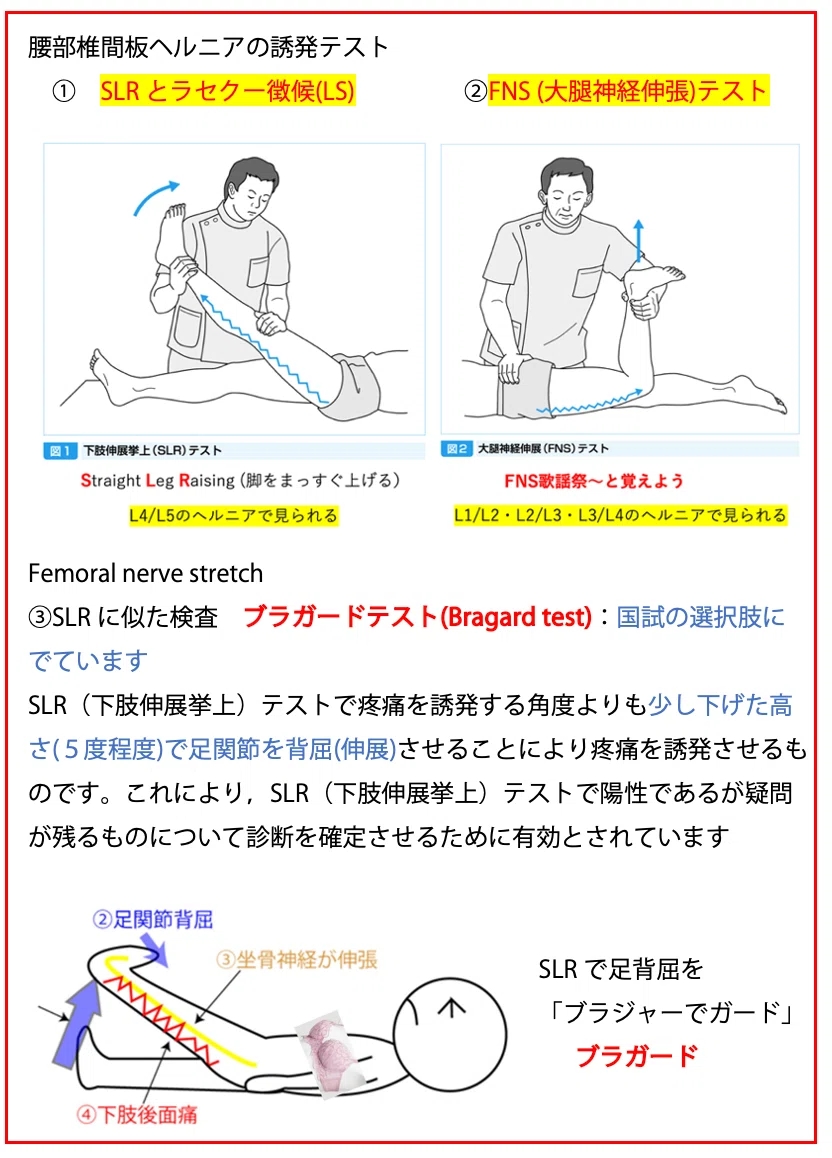 腰部椎間板ヘルニアの誘発テスト

① SLR とラセクー徴候(LS)

②FNS (大腿神経伸張)テスト

図1 下肢伸展挙上(SLR)テスト

Straight Leg Raising (脚をまっすぐ上げる)

L4/L5のヘルニアで見られる

図2 大腿神経伸展(FNS)テスト

FNS歌謡祭〜と覚えよう

L1/L2・L2/L3・L3/L4のヘルニアで見られる

Femoral nerve stretch

③SLR に似た検査 ブラガードテスト(Bragard test)：国試の選択肢にでています

SLR（下肢伸展挙上）テストで疼痛を誘発する角度よりも少し下げた高さ(５度程度)で足関節を背屈(伸展)させることにより疼痛を誘発させるものです。これにより，SLR（下肢伸展挙上）テストで陽性であるが疑問が残るものについて診断を確定させるために有効とされています

②足関節背屈

③坐骨神経が伸張

④下肢後面痛

SLR で足背屈を
「ブラジャーでガード」
ブラガード