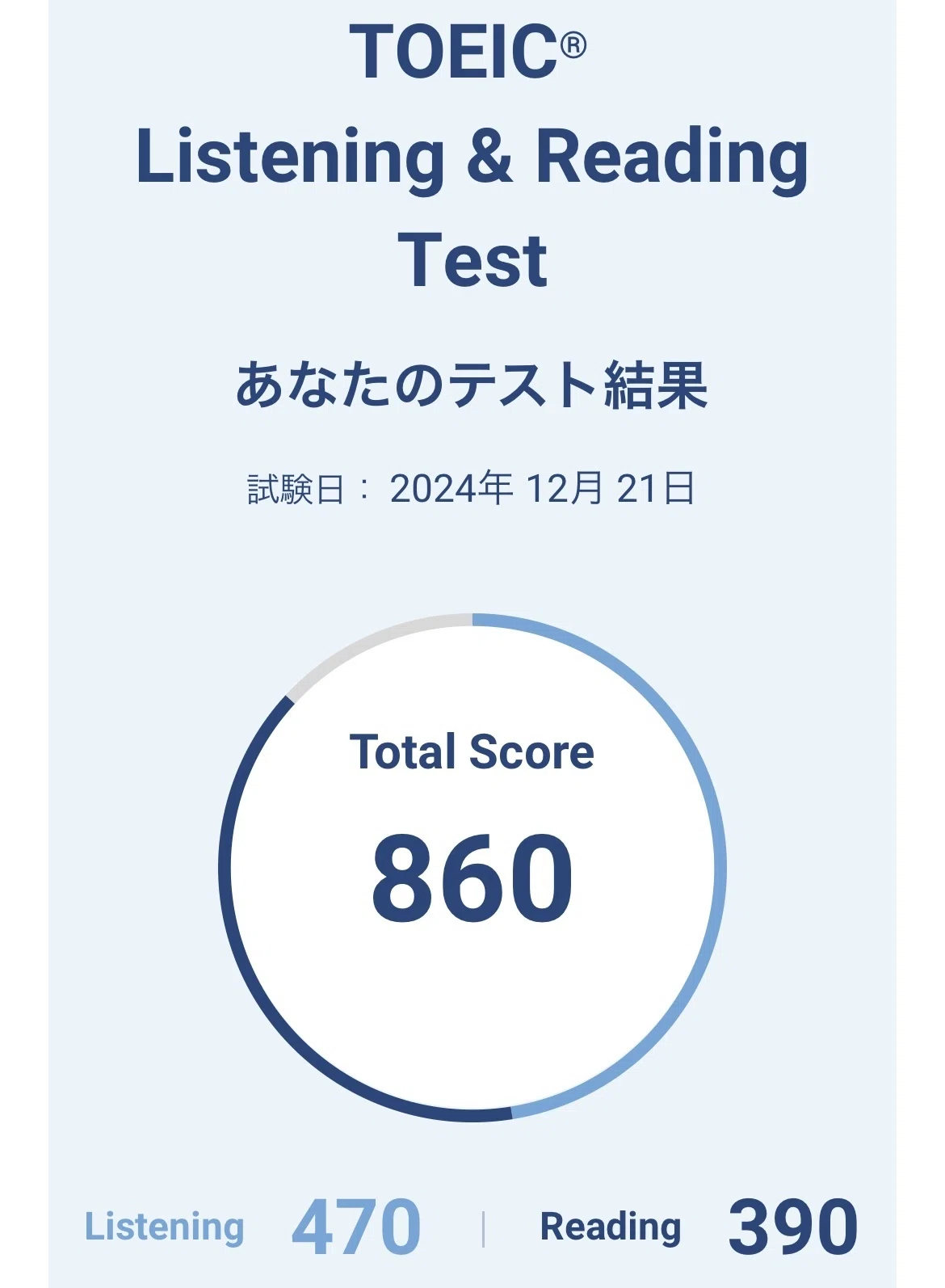 TOEIC®
Listening & Reading Test

あなたのテスト結果

試験日： 2024年 12月 21日

Total Score
860

Listening 470 | Reading 390