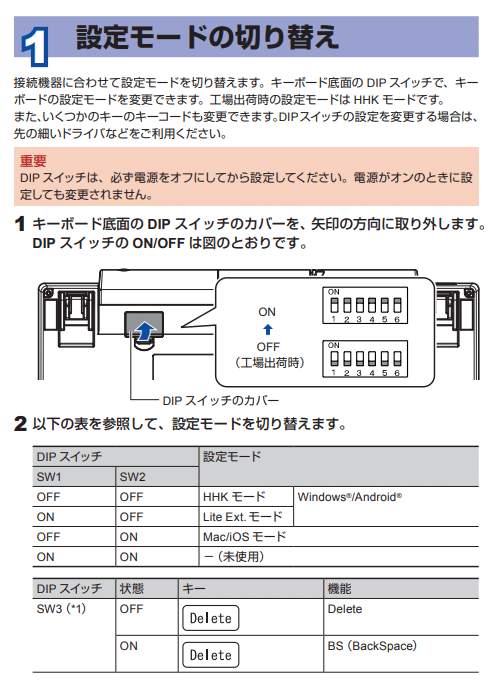 1 設定モードの切り替え

接続機器に合わせて設定モードを切り替えます。キーボード底面の DIP スイッチで、キーボードの設定モードを変更できます。工場出荷時の設定モードは HHK モードです。
また、いくつかのキーのキーコードも変更できます。DIPスイッチの設定を変更する場合は、先の細いドライバなどをご利用ください。

重要
DIP スイッチは、必ず電源をオフにしてから設定してください。電源がオンのときに設定しても変更されません。

1 キーボード底面の DIP スイッチのカバーを、矢印の方向に取り外します。DIP スイッチの ON/OFF は図のとおりです。

ON
OFF
（工場出荷時）
ON
1 2 3 4 5 6
ON
1 2 3 4 5 6
DIP スイッチのカバー

2 以下の表を参照して、設定モードを切り替えます。

| DIP スイッチ | | 設定モード | |
|---|---|---|---|
| SW1 | SW2 | | |
| OFF | OFF | HHK モード | Windows®/Android® |
| ON | OFF | Lite Ext. モード | |
| OFF | ON | Mac/iOS モード | |
| ON | ON | ー（未使用） | |

| DIP スイッチ | 状態 | キー | 機能 |
|---|---|---|---|
| SW3 (*1) | OFF | Delete | Delete |
| | ON | Delete | BS (BackSpace) |