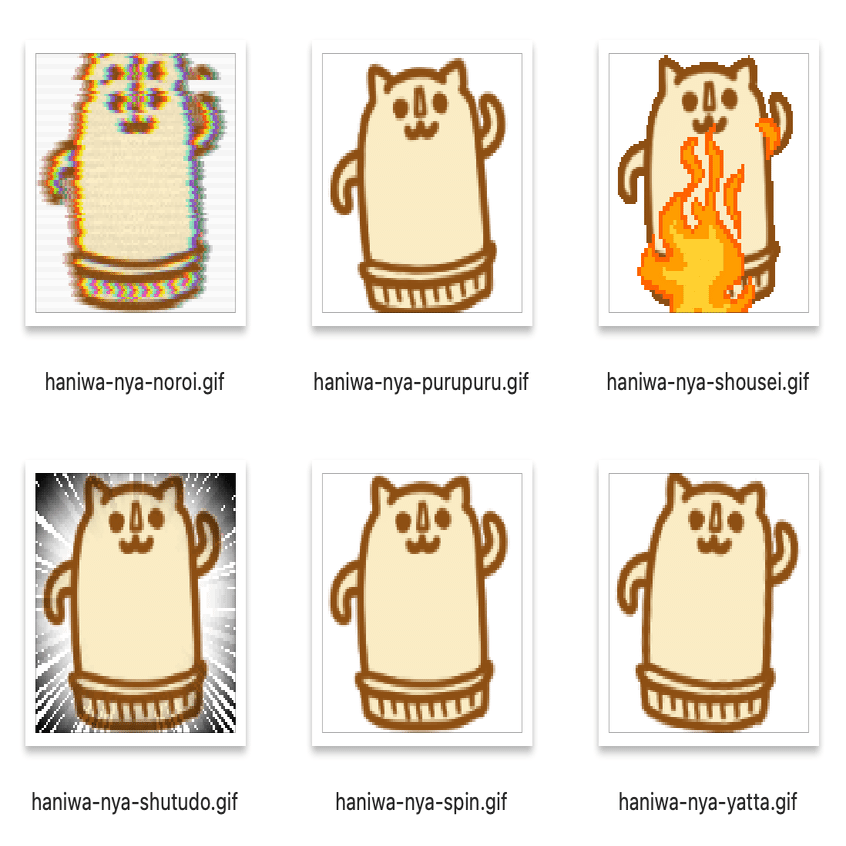 haniwa-nya-noroi.gif

haniwa-nya-purupuru.gif

haniwa-nya-shousei.gif

haniwa-nya-shutudo.gif

haniwa-nya-spin.gif

haniwa-nya-yatta.gif