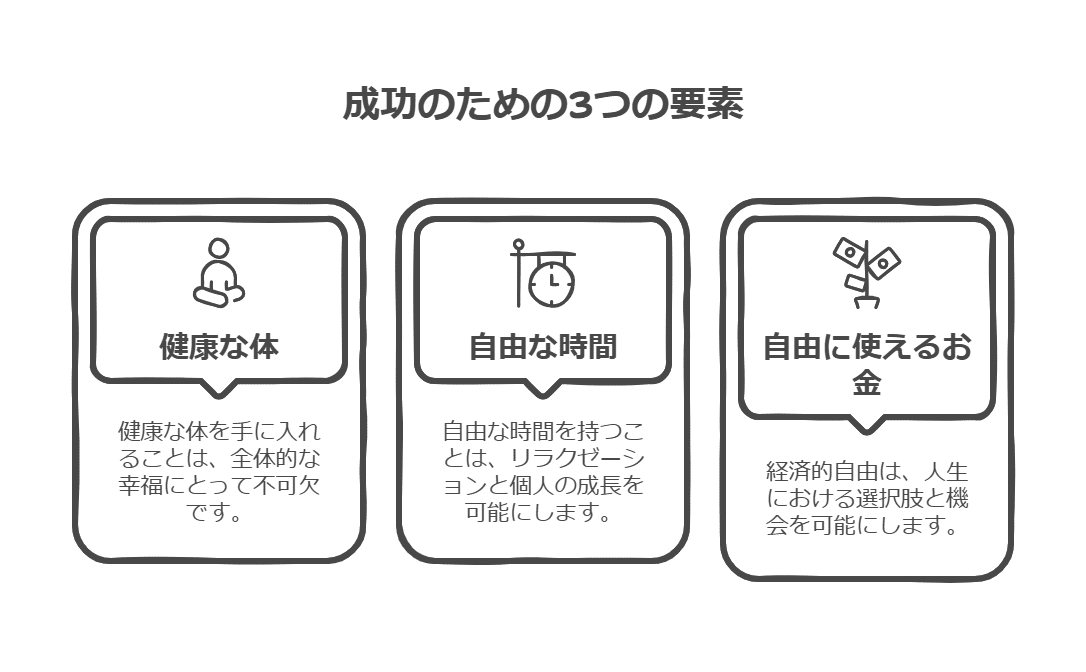 成功のための3つの要素

健康な体

健康な体を手に入れることは、全体的な幸福にとって不可欠です。

自由な時間

自由な時間を持つことは、リラクゼーションと個人の成長を可能にします。

自由に使えるお金

経済的自由は、人生における選択肢と機会を可能にします。