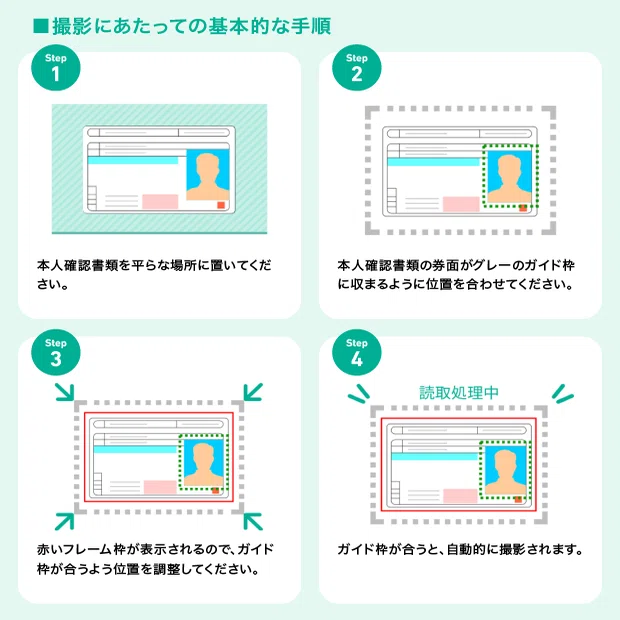 ■撮影にあたっての基本的な手順

Step
1

本人確認書類を平らな場所に置いてください。

Step
2

本人確認書類の券面がグレーのガイド枠に収まるように位置を合わせてください。

Step
3

赤いフレーム枠が表示されるので、ガイド枠が合うよう位置を調整してください。

Step
4

読取処理中

ガイド枠が合うと、自動的に撮影されます。