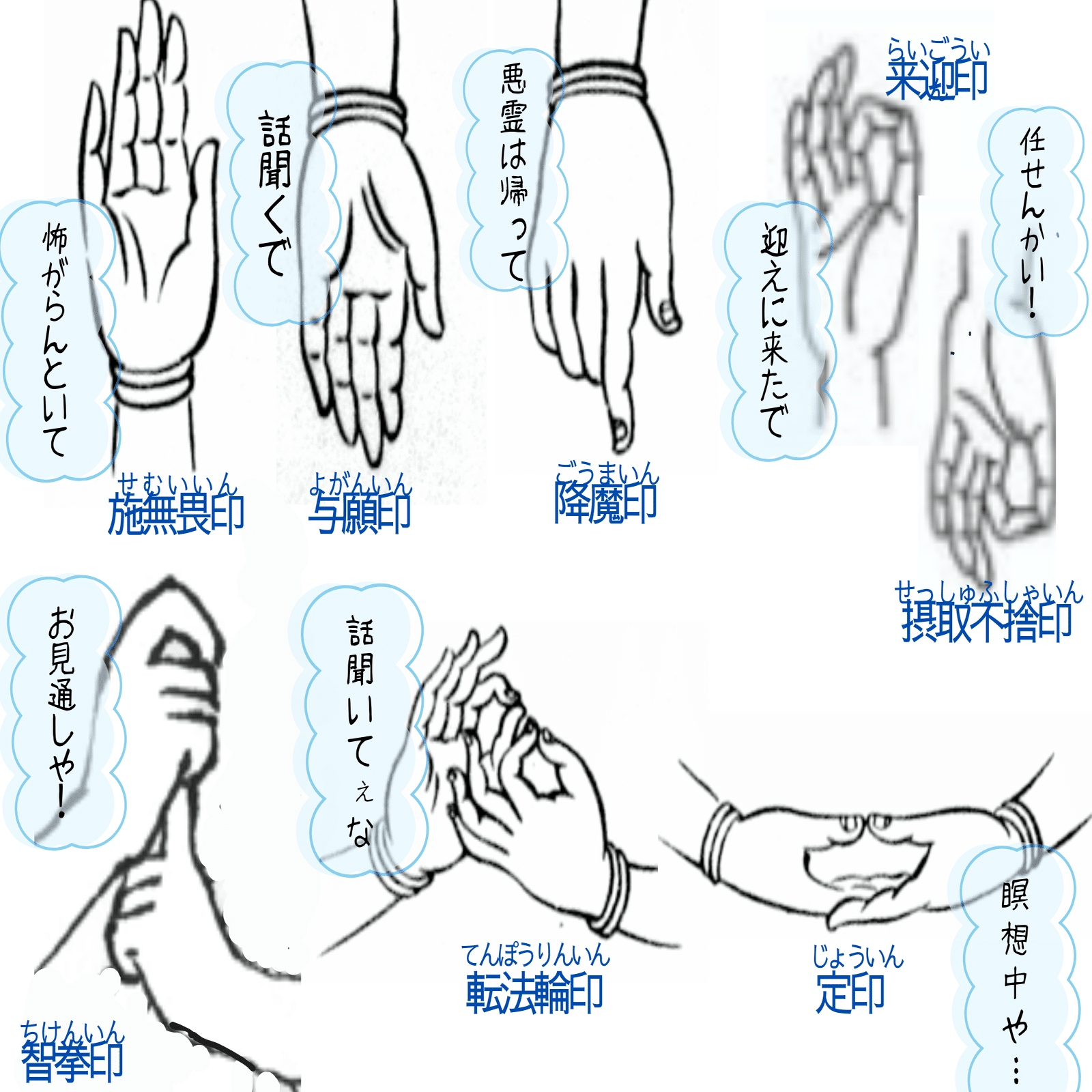 怖がらんといて

せむいいん
施無畏印

話聞くで

よがんいん
与願印

悪霊は帰って

ごうまいん
降魔印

らいごういん
来迎印

迎えに来たで

任せんかい!

せっしゅふしゃいん
摂取不捨印

お見通しや!

ちけんいん
智拳印

話聞いてぇな

てんぽうりんいん
転法輪印

じょういん
定印

瞑想中や…